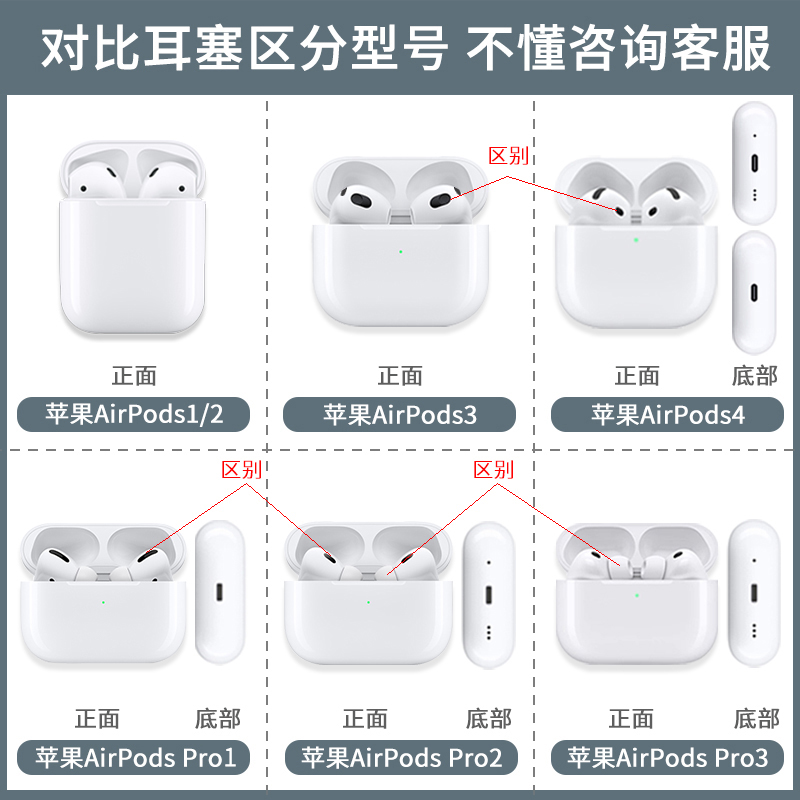 对比耳塞区分型号 不懂咨询客服

正面
苹果AirPods1/2

区别
正面
苹果AirPods3

正面
底部
苹果AirPods4

区别
正面
底部
苹果AirPods Pro1

区别
正面
底部
苹果AirPods Pro2

正面
底部
苹果AirPods Pro3