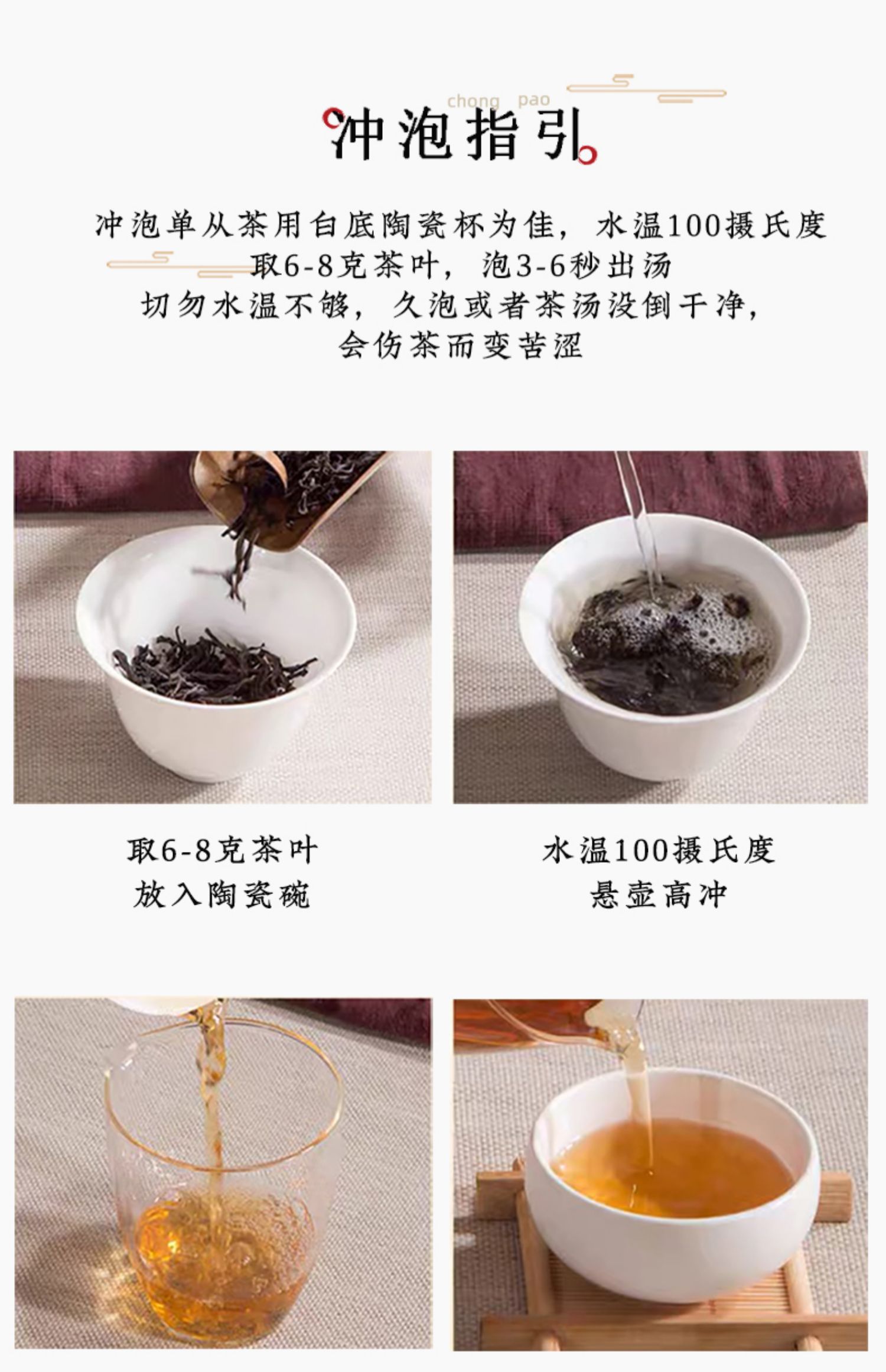 chong pao

冲泡指引

冲泡单从茶用白底陶瓷杯为佳，水温100摄氏度
取6-8克茶叶，泡3-6秒出汤
切勿水温不够，久泡或者茶汤没倒干净，
会伤茶而变苦涩

取6-8克茶叶
放入陶瓷碗

水温100摄氏度
悬壶高冲