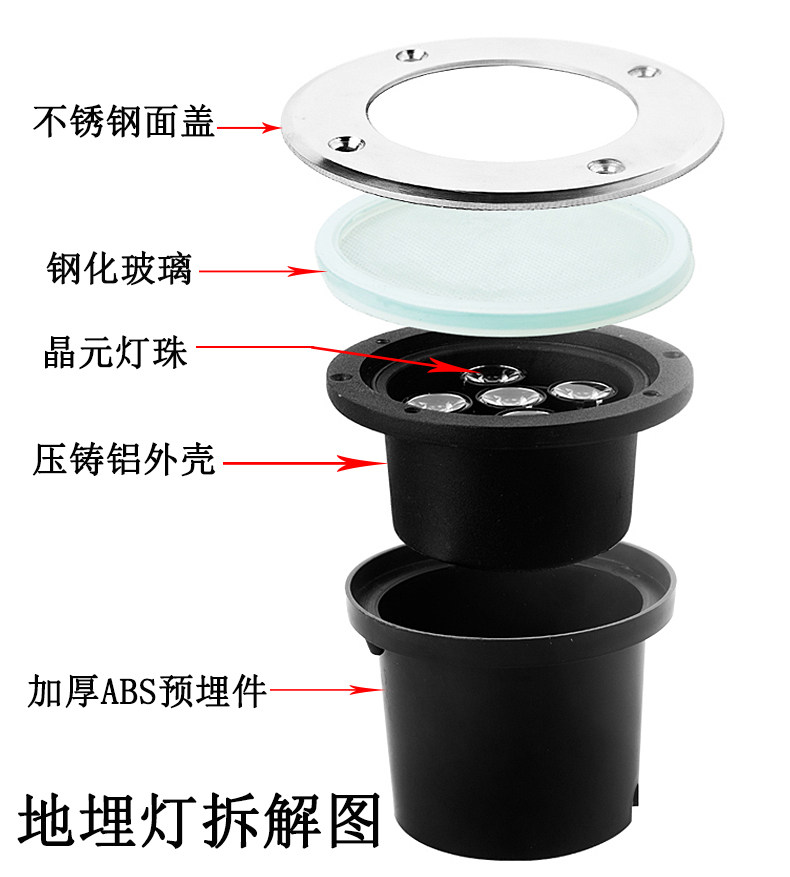 不锈钢面盖

钢化玻璃

晶元灯珠

压铸铝外壳

加厚ABS预埋件

地埋灯拆解图