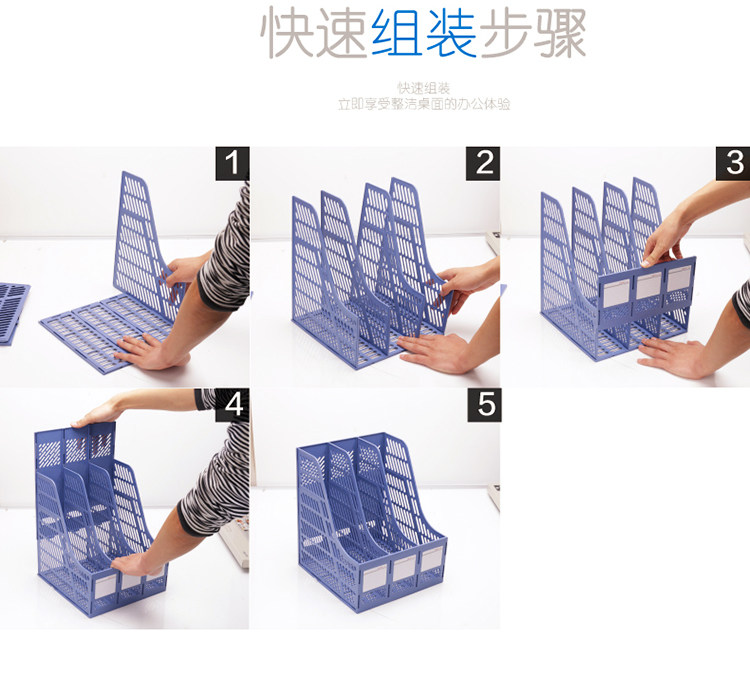 快速组装步骤

快速组装
立即享受整洁桌面的办公体验

1

2

3

4

5