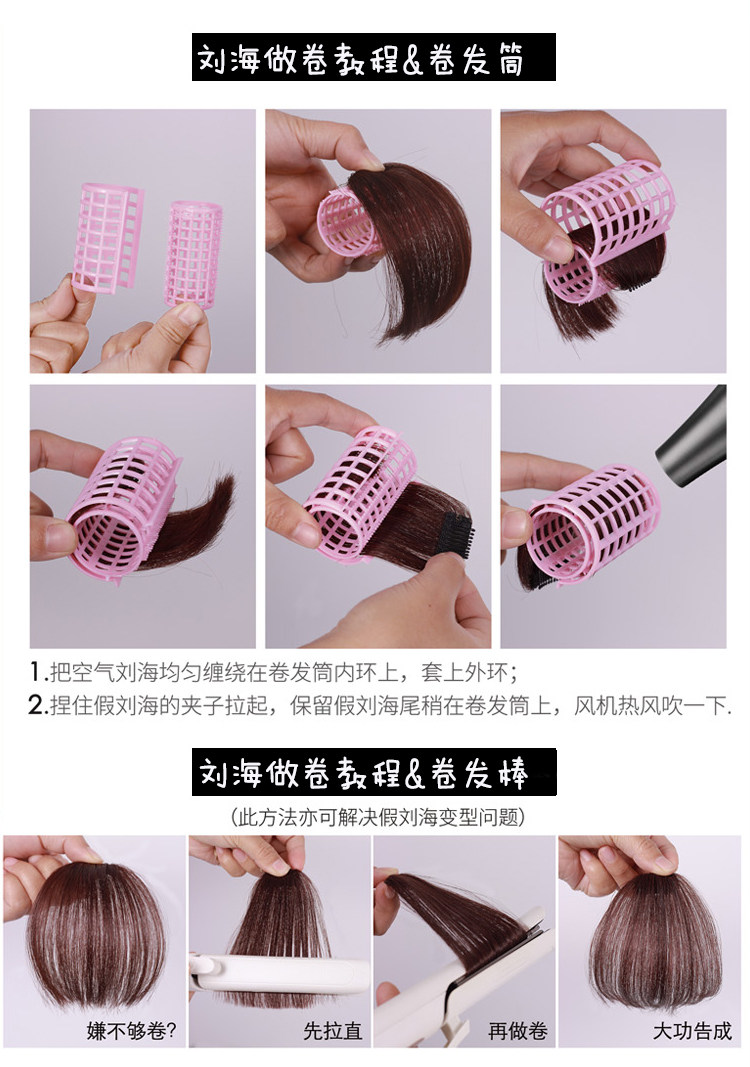 刘海做卷教程&卷发筒

1.把空气刘海均匀缠绕在卷发筒内环上，套上外环；
2.捏住假刘海的夹子拉起，保留假刘海尾稍在卷发筒上，风机热风吹一下.

刘海做卷教程&卷发棒

(此方法亦可解决假刘海变型问题)

嫌不够卷?

先拉直

再做卷

大功告成