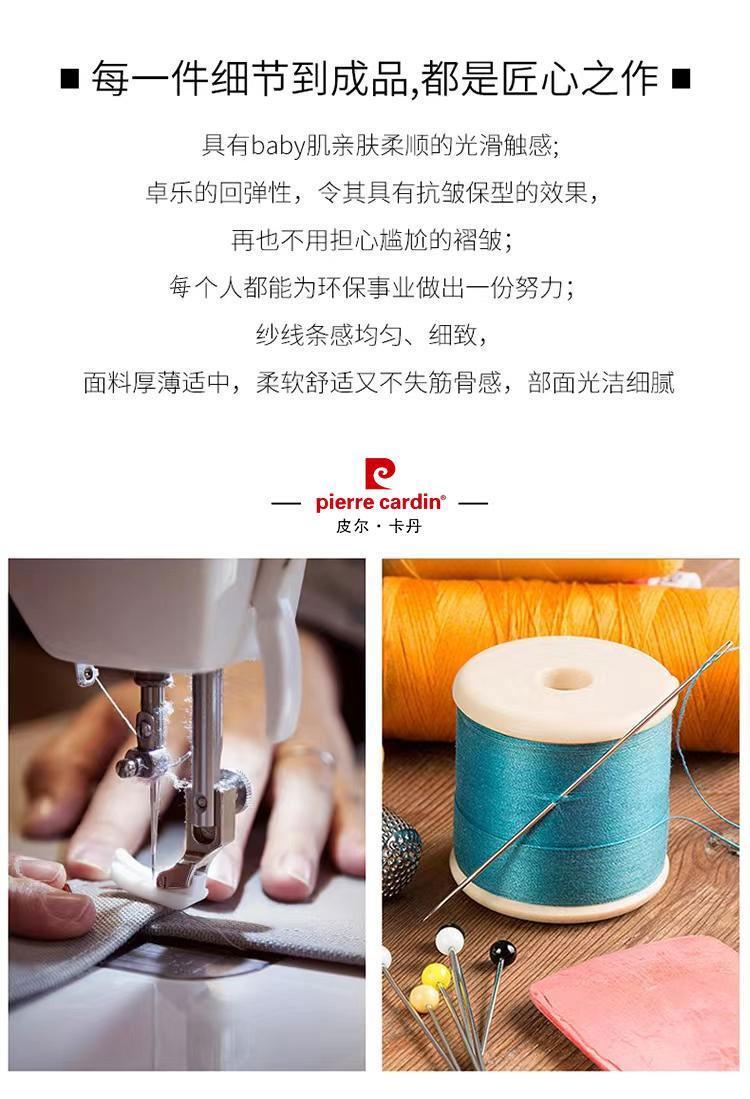 ■ 每一件细节到成品,都是匠心之作 ■

具有baby肌亲肤柔顺的光滑触感;
卓乐的回弹性，令其具有抗皱保型的效果，
再也不用担心尴尬的褶皱；
每个人都能为环保事业做出一份努力；
纱线条感均匀、细致，
面料厚薄适中，柔软舒适又不失筋骨感，部面光洁细腻

— pierre cardin® —
皮尔·卡丹