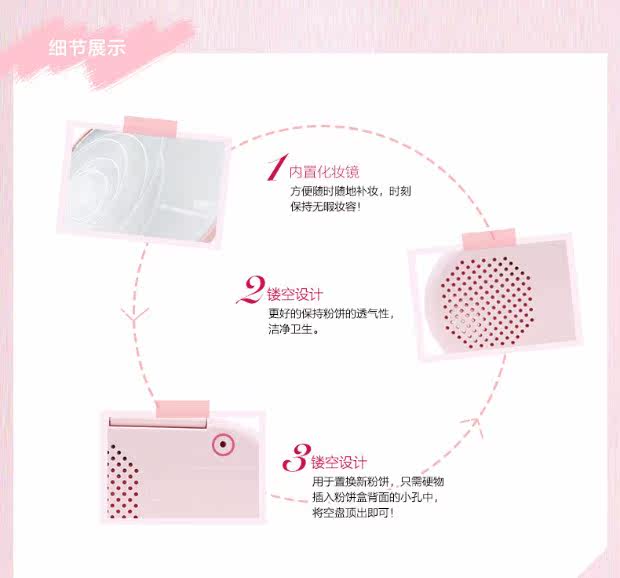 细节展示

1 内置化妆镜
方便随时随地补妆，时刻保持无暇妆容！

2 镂空设计
更好的保持粉饼的透气性，洁净卫生。

3 镂空设计
用于置换新粉饼，只需硬物插入粉饼盒背面的小孔中，将空盘顶出即可！