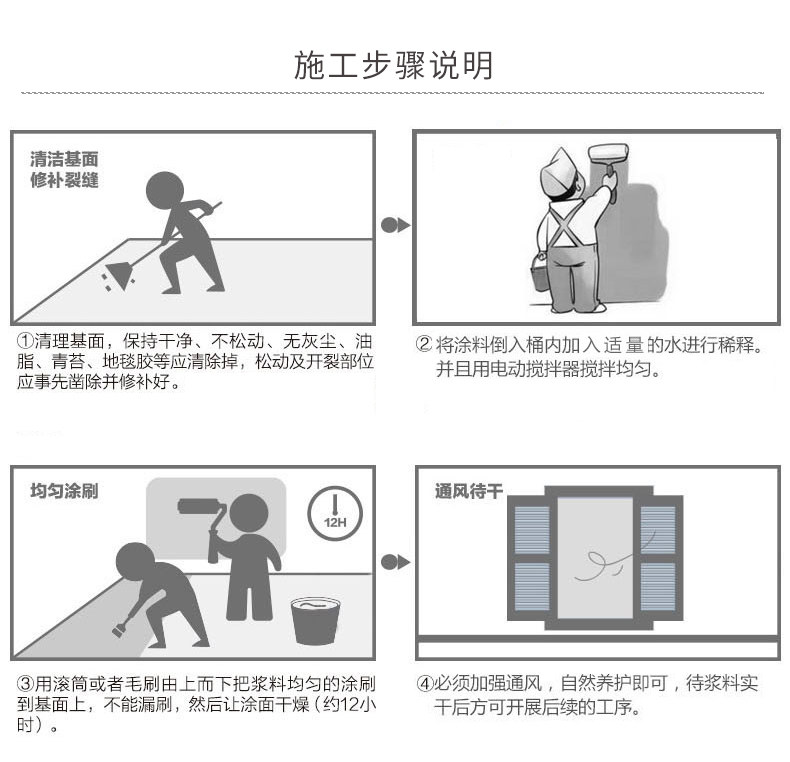 施工步骤说明

清洁基面
修补裂缝

①清理基面，保持干净、不松动、无灰尘、油脂、青苔、地毯胶等应清除掉，松动及开裂部位应事先凿除并修补好。

②将涂料倒入桶内加入适量的水进行稀释。并且用电动搅拌器搅拌均匀。

均匀涂刷

12H

③用滚筒或者毛刷由上而下把浆料均匀的涂刷到基面上，不能漏刷，然后让涂面干燥（约12小时）。

通风待干

④必须加强通风，自然养护即可，待浆料实干后方可开展后续的工序。