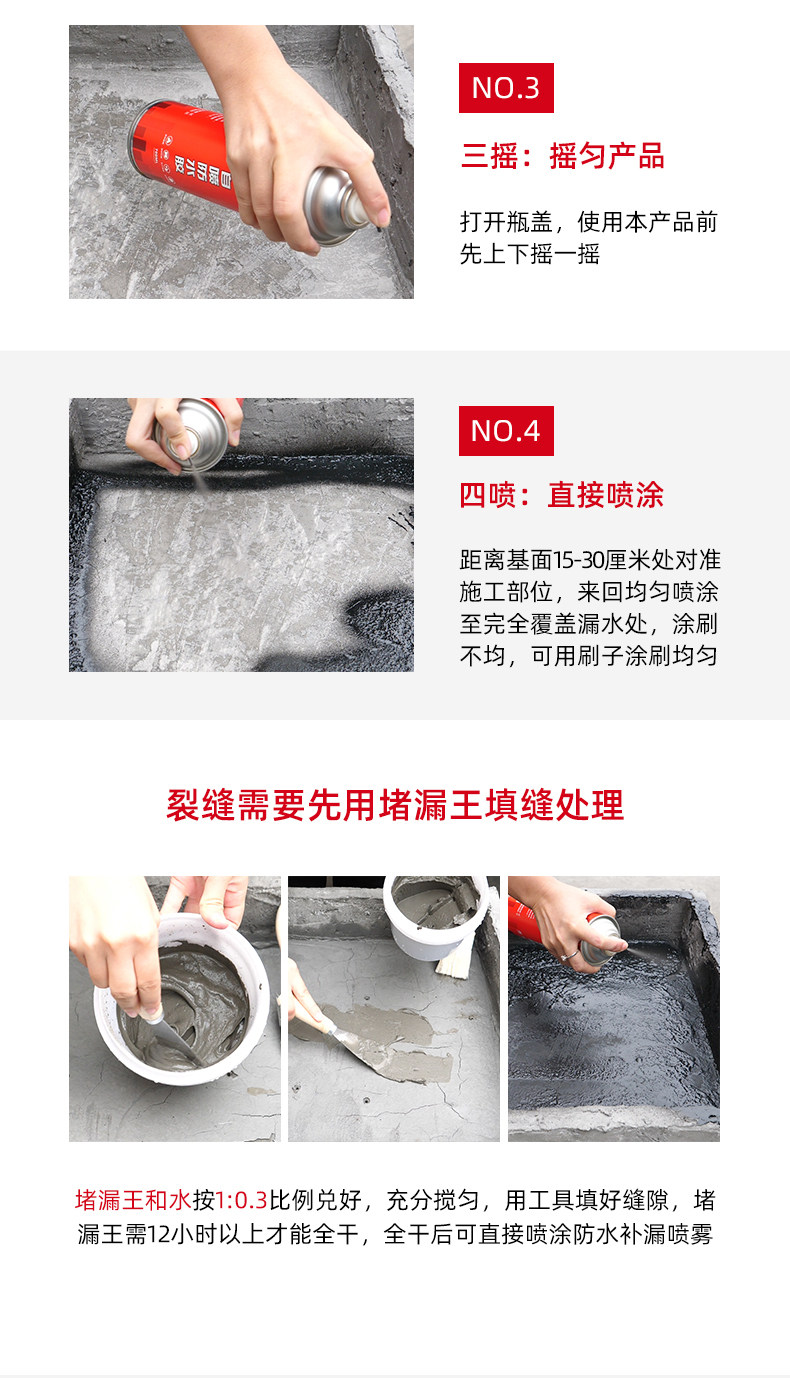 NO.3

三摇：摇匀产品

打开瓶盖，使用本产品前先上下摇一摇

NO.4

四喷：直接喷涂

距离基面15-30厘米处对准施工部位，来回均匀喷涂至完全覆盖漏水处，涂刷不均，可用刷子涂刷均匀

裂缝需要先用堵漏王填缝处理

堵漏王和水按1:0.3比例兑好，充分搅匀，用工具填好缝隙，堵漏王需12小时以上才能全干，全干后可直接喷涂防水补漏喷雾