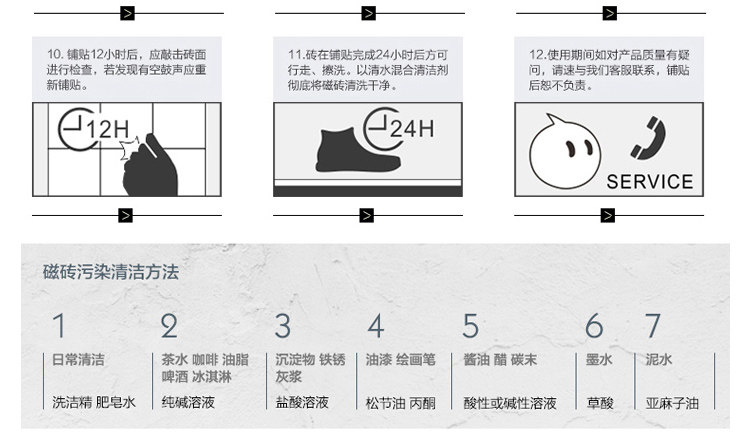 10. 铺贴12小时后，应敲击砖面进行检查，若发现有空鼓声应重新铺贴。

12H

11.砖在铺贴完成24小时后方可行走、擦洗。以清水混合清洁剂彻底将磁砖清洗干净。

24H

12.使用期间如对产品质量有疑问，请速与我们客服联系，铺贴后恕不负责。

SERVICE

磁砖污染清洁方法

1
日常清洁
洗洁精 肥皂水

2
茶水 咖啡 油脂 啤酒 冰淇淋
纯碱溶液

3
沉淀物 铁锈 灰浆
盐酸溶液

4
油漆 绘画笔
松节油 丙酮

5
酱油 醋 碳末
酸性或碱性溶液

6
墨水
草酸

7
泥水
亚麻子油