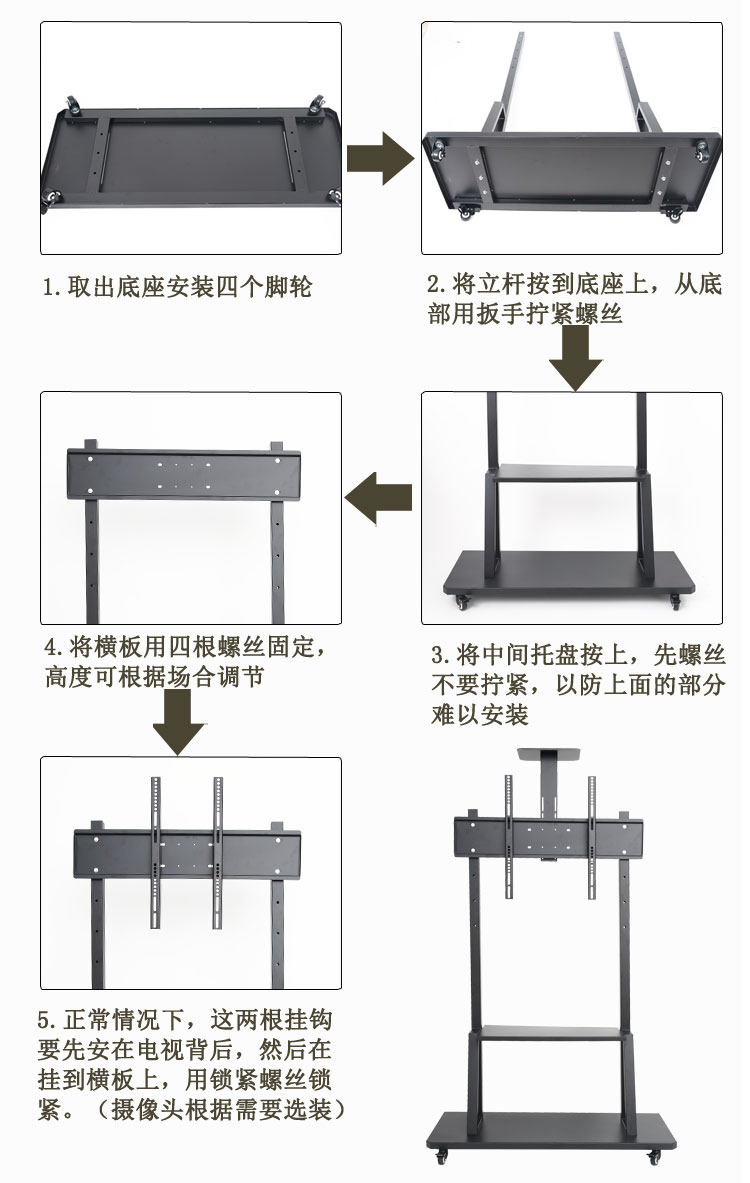 1.取出底座安装四个脚轮

2.将立杆按到底座上，从底部用扳手拧紧螺丝

4.将横板用四根螺丝固定，高度可根据场合调节

3.将中间托盘按上，先螺丝不要拧紧，以防上面的部分难以安装

5.正常情况下，这两根挂钩要先安在电视背后，然后在挂到横板上，用锁紧螺丝锁紧。（摄像头根据需要选装）