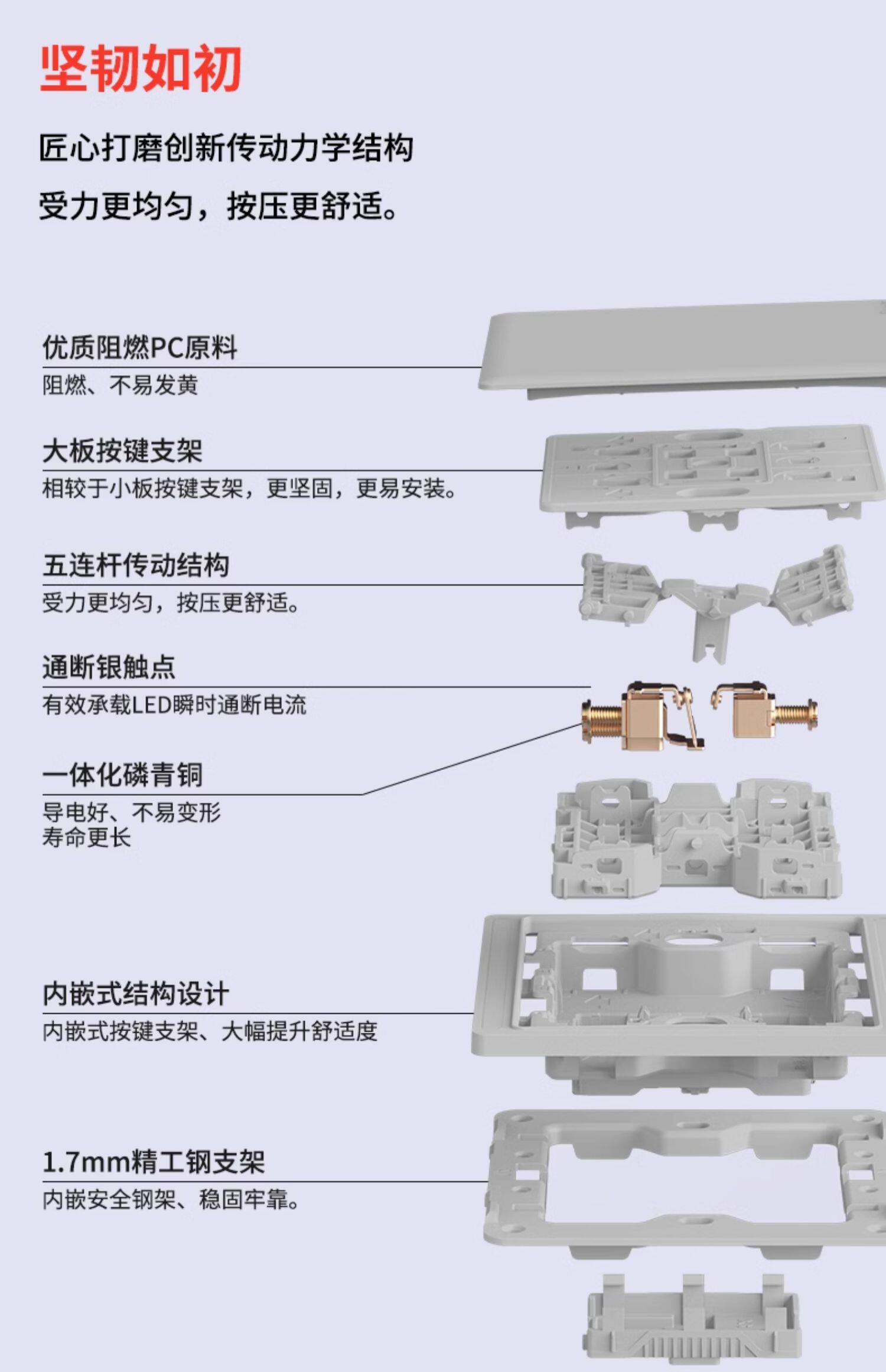 坚韧如初

匠心打磨创新传动力学结构

受力更均匀，按压更舒适。

优质阻燃PC原料

阻燃、不易发黄

大板按键支架

相较于小板按键支架，更坚固，更易安装。

五连杆传动结构

受力更均匀，按压更舒适。

通断银触点

有效承载LED瞬时通断电流

一体化磷青铜

导电好、不易变形
寿命更长

内嵌式结构设计

内嵌式按键支架、大幅提升舒适度

1.7mm精工钢支架

内嵌安全钢架、稳固牢靠。