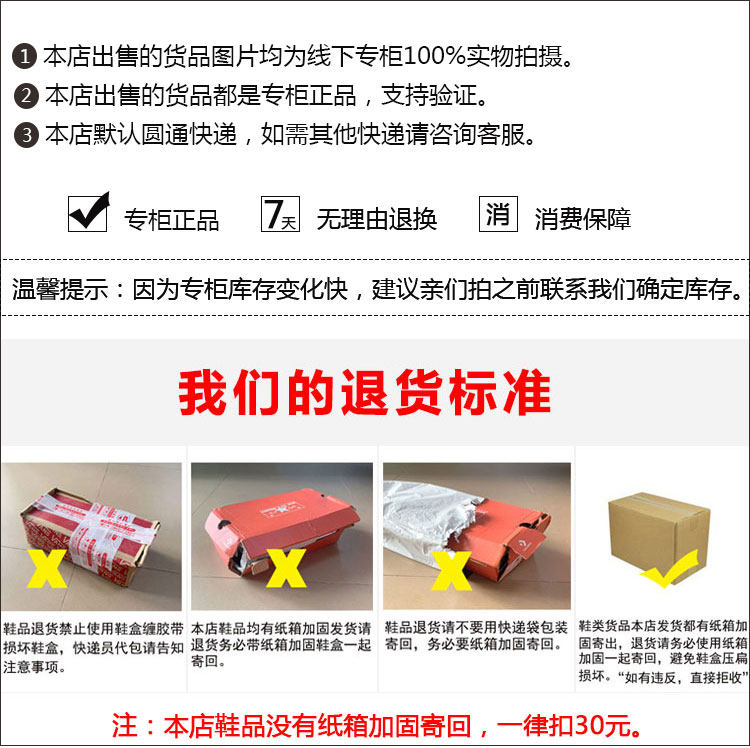 ❶ 本店出售的货品图片均为线下专柜100%实物拍摄。
❷ 本店出售的货品都是专柜正品，支持验证。
❸ 本店默认圆通快递，如需其他快递请咨询客服。

专柜正品 7天 无理由退换 消 消费保障

温馨提示：因为专柜库存变化快，建议亲们拍之前联系我们确定库存。

我们的退货标准

鞋品退货禁止使用鞋盒缠胶带损坏鞋盒，快递员代包请告知注意事项。

本店鞋品均有纸箱加固发货请退货务必带纸箱加固鞋盒一起寄回。

鞋品退货请不要用快递袋包装寄回，务必要纸箱加固寄回。

鞋类货品本店发货都有纸箱加固寄出，退货请务必使用纸箱加固一起寄回，避免鞋盒压扁损坏。“如有违反，直接拒收”

注：本店鞋品没有纸箱加固寄回，一律扣30元。