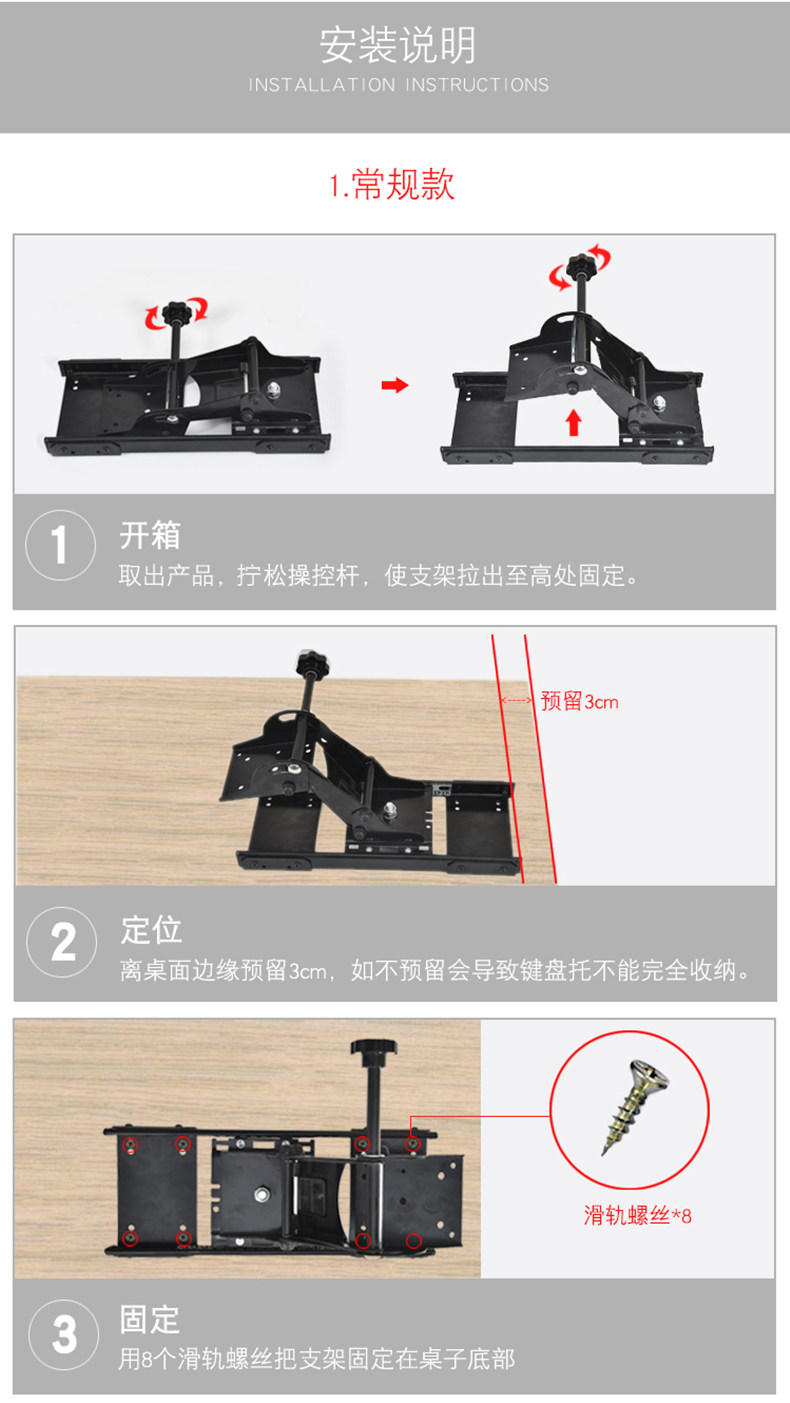 安装说明
INSTALLATION INSTRUCTIONS

1.常规款

1
开箱
取出产品，拧松操控杆，使支架拉出至高处固定。

预留3cm

2
定位
离桌面边缘预留3cm，如不预留会导致键盘托不能完全收纳。

滑轨螺丝*8

3
固定
用8个滑轨螺丝把支架固定在桌子底部