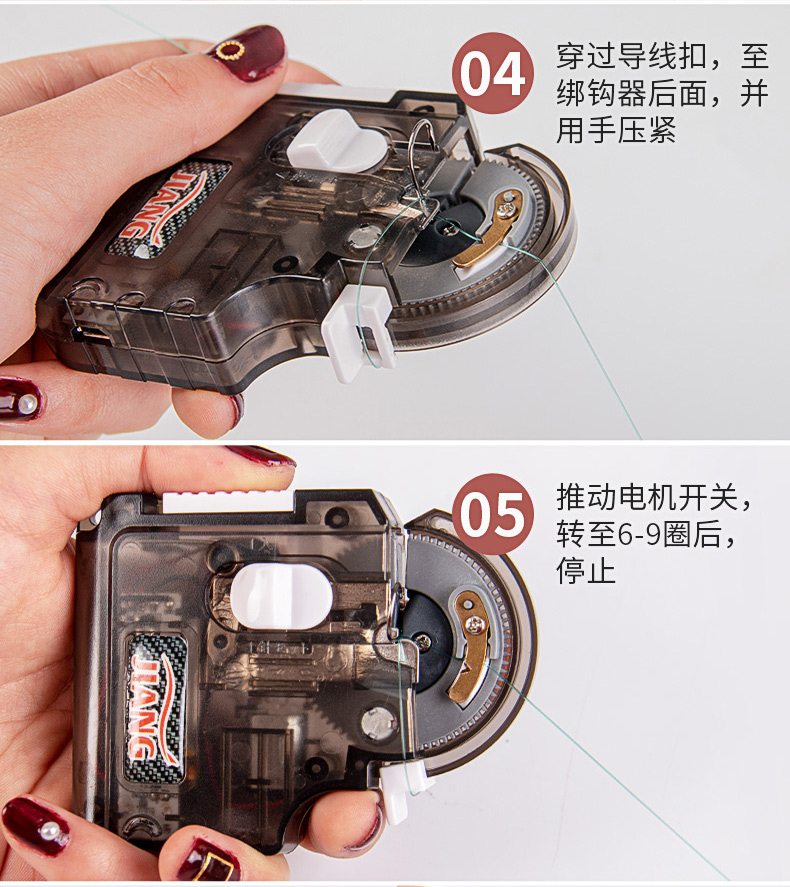 04

穿过导线扣，至绑钩器后面，并用手压紧

JIANG

05

推动电机开关，转至6-9圈后，停止

JIANG