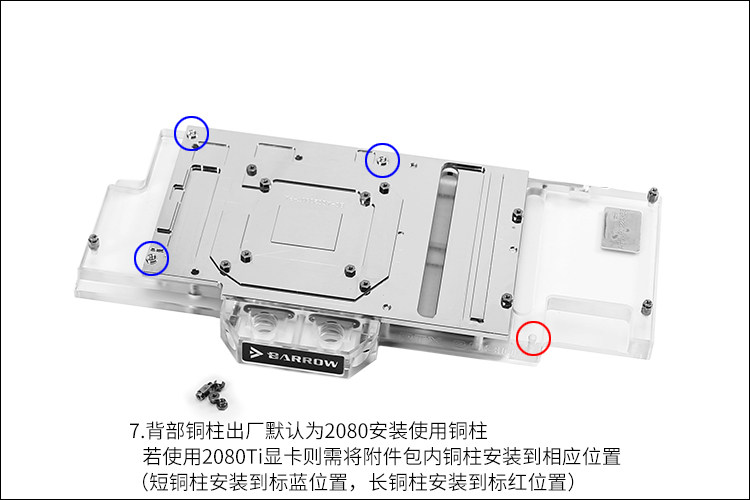 BARROW

7.背部铜柱出厂默认为2080安装使用铜柱
若使用2080Ti显卡则需将附件包内铜柱安装到相应位置
（短铜柱安装到标蓝位置，长铜柱安装到标红位置）