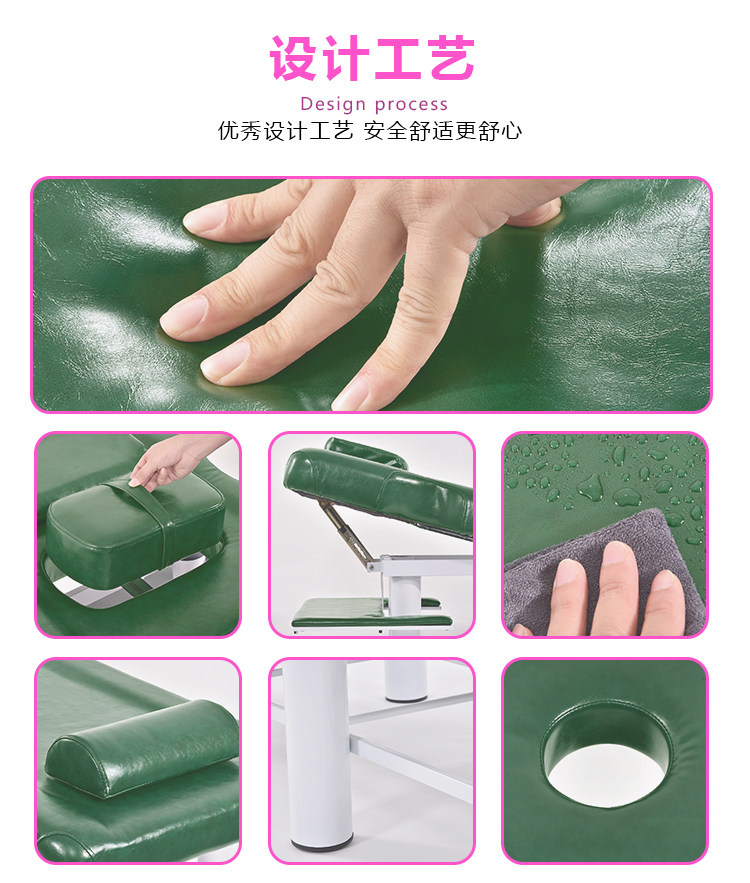 设计工艺

Design process

优秀设计工艺 安全舒适更舒心