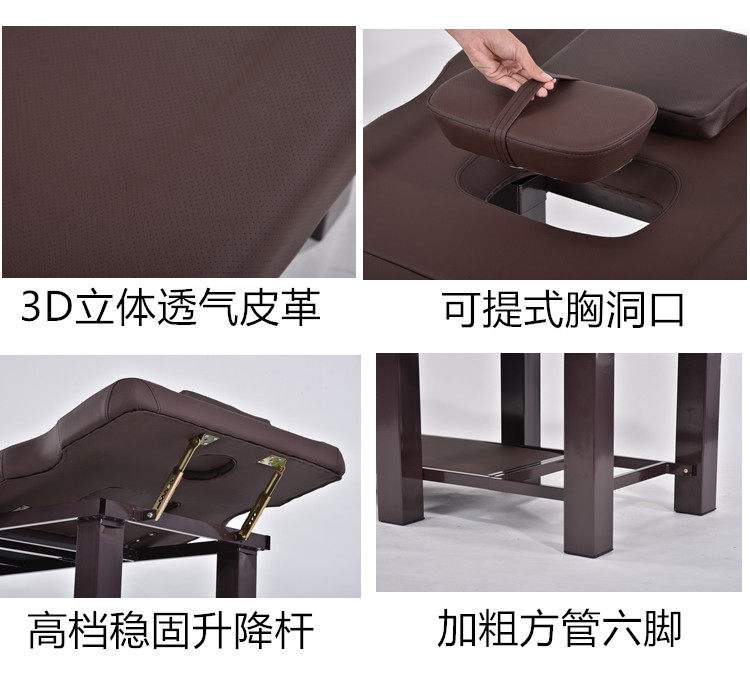 3D立体透气皮革

可提式胸洞口

高档稳固升降杆

加粗方管六脚