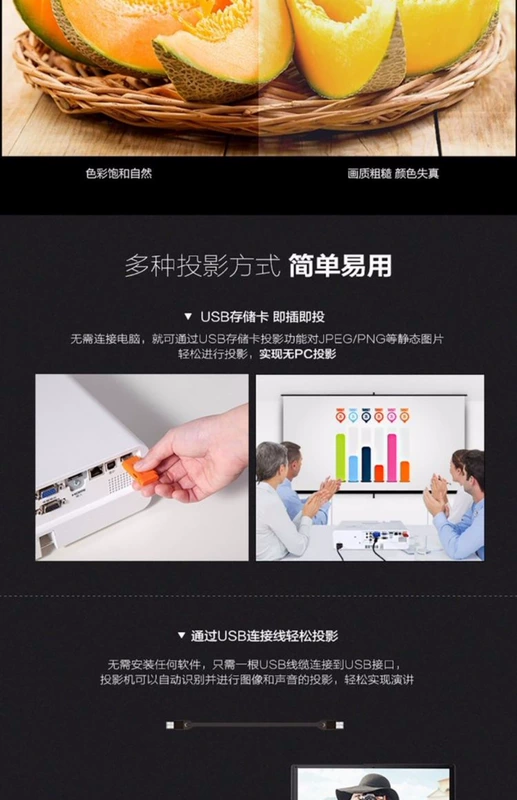 色彩饱和自然

画质粗糙 颜色失真

多种投影方式 简单易用

▼ USB存储卡 即插即投

无需连接电脑，就可通过USB存储卡投影功能对JPEG/PNG等静态图片轻松进行投影，实现无PC投影

▼ 通过USB连接线轻松投影

无需安装任何软件，只需一根USB线缆连接到USB接口，投影机可以自动识别并进行图像和声音的投影，轻松实现演讲