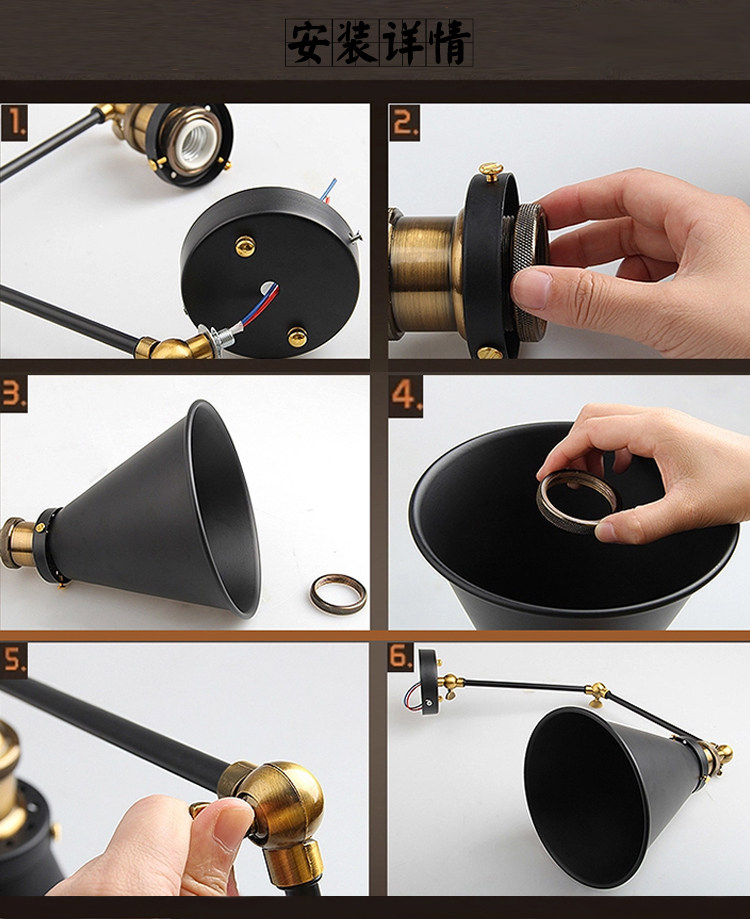 安装详情

1.

2.

3.

4.

5.

6.