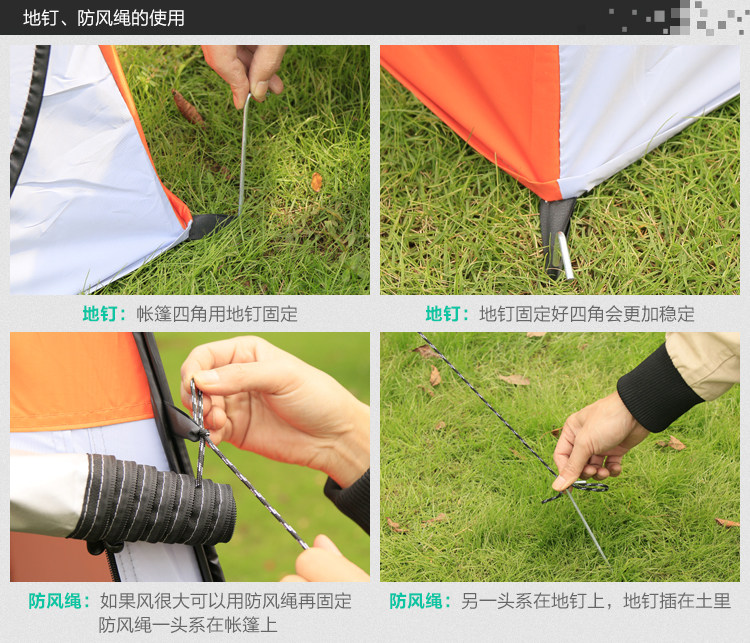 地钉、防风绳的使用

地钉：帐篷四角用地钉固定

地钉：地钉固定好四角会更加稳定

防风绳：如果风很大可以用防风绳再固定 防风绳一头系在帐篷上

防风绳：另一头系在地钉上，地钉插在土里