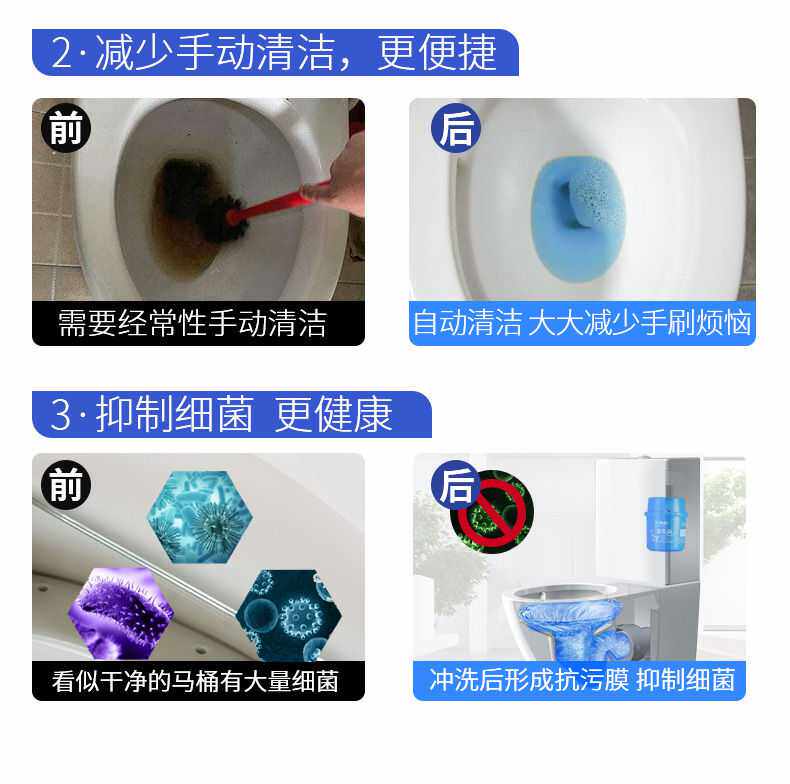 2·减少手动清洁，更便捷

前

需要经常性手动清洁

后

自动清洁 大大减少手刷烦恼

3·抑制细菌 更健康

前

看似干净的马桶有大量细菌

后

冲洗后形成抗污膜 抑制细菌