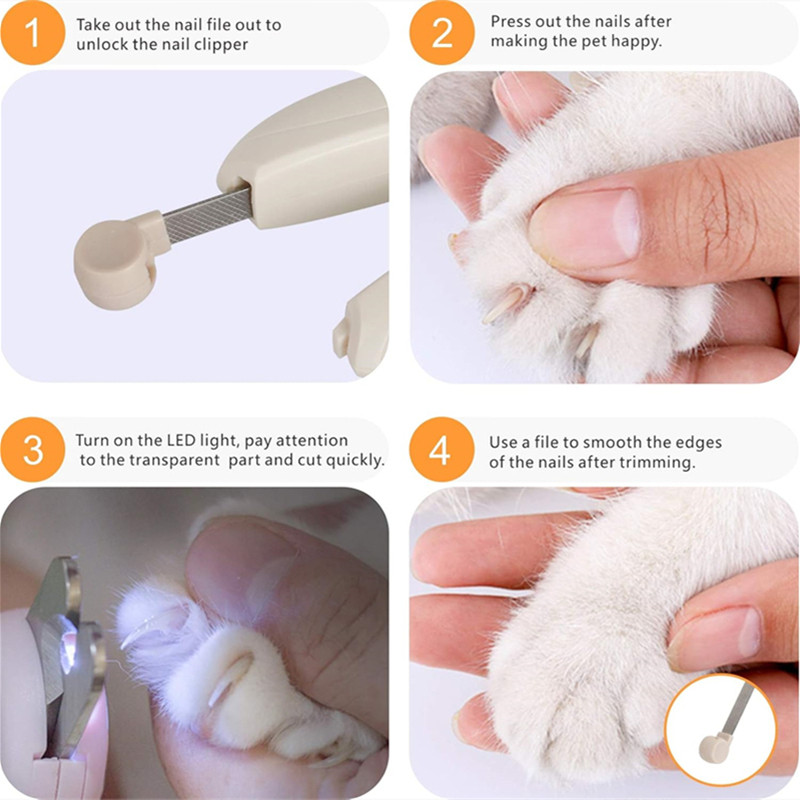 1 Take out the nail file out to unlock the nail clipper

2 Press out the nails after making the pet happy.

3 Turn on the LED light, pay attention to the transparent part and cut quickly.

4 Use a file to smooth the edges of the nails after trimming.