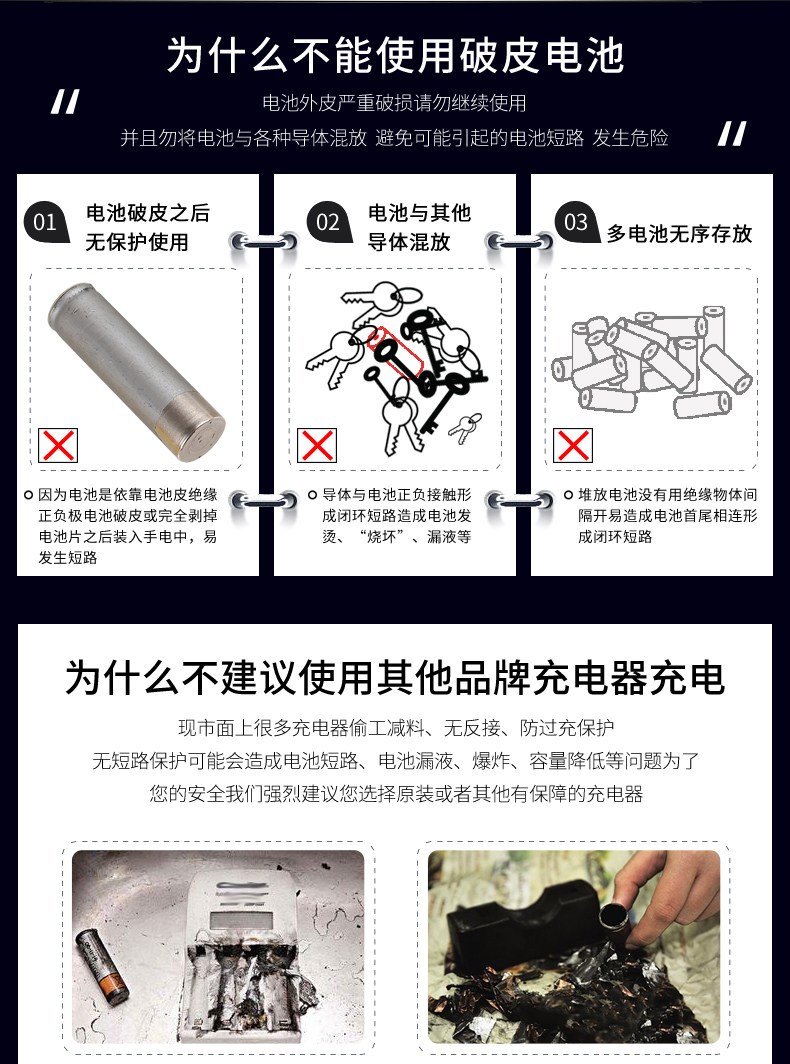 为什么不能使用破皮电池

电池外皮严重破损请勿继续使用
并且勿将电池与各种导体混放 避免可能引起的电池短路 发生危险

01 电池破皮之后无保护使用

因为电池是依靠电池皮绝缘正负极电池破皮或完全剥掉电池片之后装入手电中，易发生短路

02 电池与其他导体混放

导体与电池正负接触形成闭环短路造成电池发烫、“烧坏”、漏液等

03 多电池无序存放

堆放电池没有用绝缘物体间隔开易造成电池首尾相连形成闭环短路

为什么不建议使用其他品牌充电器充电

现市面上很多充电器偷工减料、无反接、防过充保护
无短路保护可能会造成电池短路、电池漏液、爆炸、容量降低等问题为了
您的安全我们强烈建议您选择原装或者其他有保障的充电器