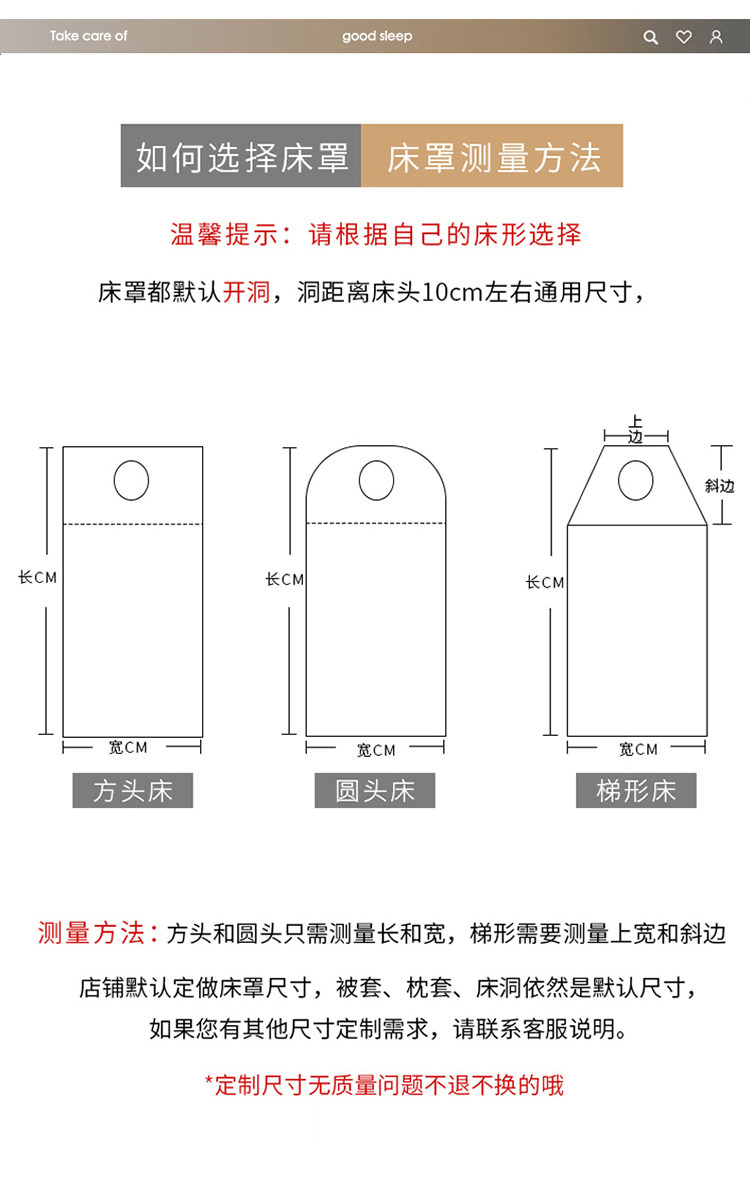 Take care of

good sleep

如何选择床罩 床罩测量方法

温馨提示：请根据自己的床形选择

床罩都默认开洞，洞距离床头10cm左右通用尺寸，

长CM

宽CM

方头床

长CM

宽CM

圆头床

上边

斜边

长CM

宽CM

梯形床

测量方法：方头和圆头只需测量长和宽，梯形需要测量上宽和斜边

店铺默认定做床罩尺寸，被套、枕套、床洞依然是默认尺寸，

如果您有其他尺寸定制需求，请联系客服说明。

*定制尺寸无质量问题不退不换的哦