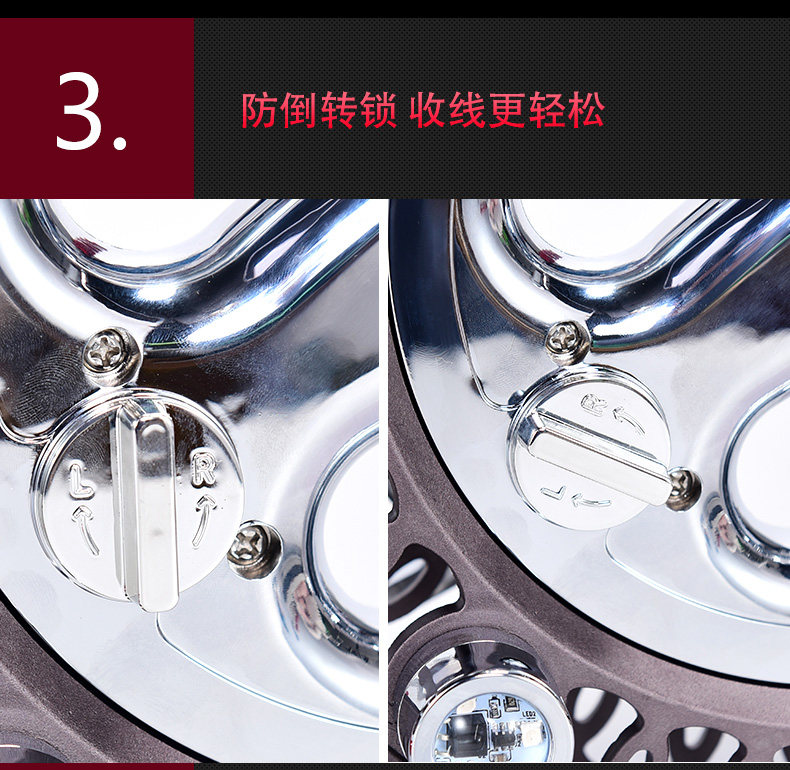 3.

防倒转锁 收线更轻松

L

R

R

L

LED2