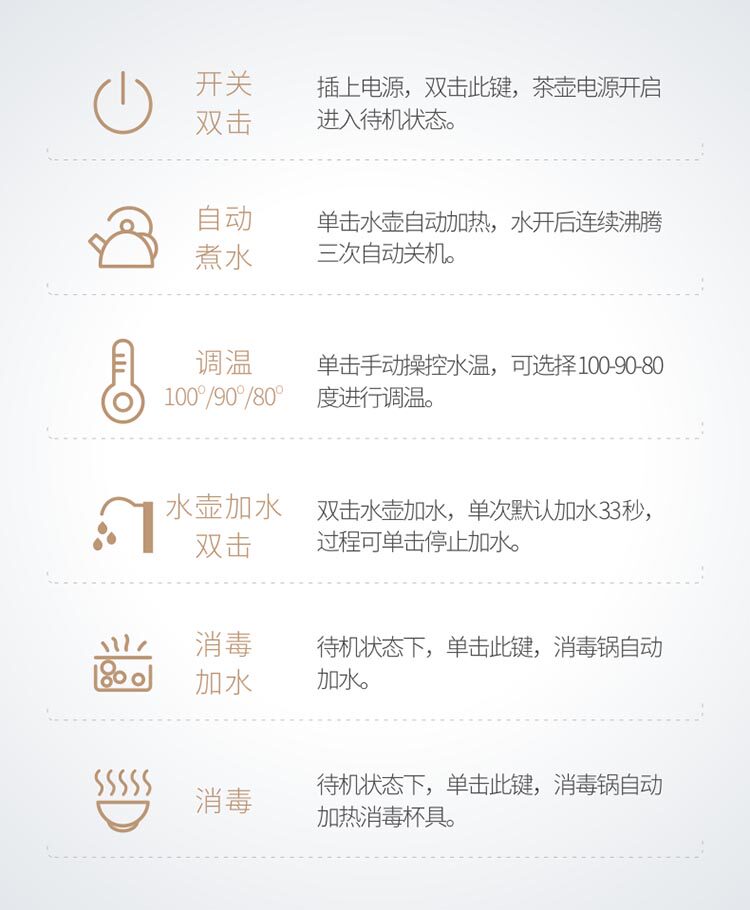 开关
双击

插上电源，双击此键，茶壶电源开启进入待机状态。

自动
煮水

单击水壶自动加热，水开后连续沸腾三次自动关机。

调温
100°/90°/80°

单击手动操控水温，可选择100-90-80度进行调温。

水壶加水
双击

双击水壶加水，单次默认加水33秒，过程可单击停止加水。

消毒
加水

待机状态下，单击此键，消毒锅自动加水。

消毒

待机状态下，单击此键，消毒锅自动加热消毒杯具。