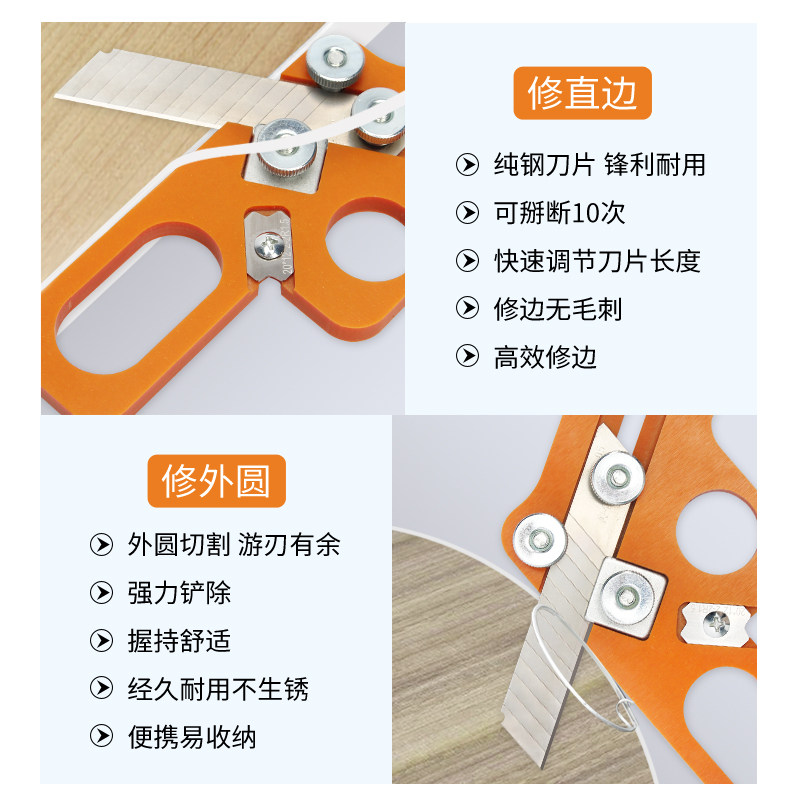 修直边

纯钢刀片 锋利耐用

可掰断10次

快速调节刀片长度

修边无毛刺

高效修边

修外圆

外圆切割 游刃有余

强力铲除

握持舒适

经久耐用不生锈

便携易收纳