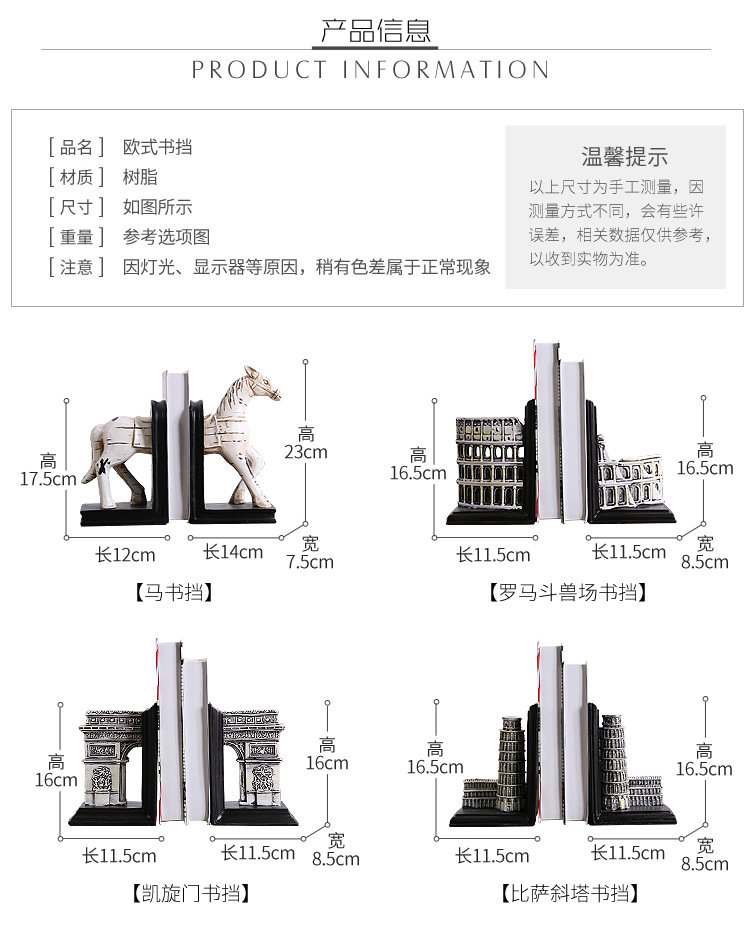 产品信息
PRODUCT INFORMATION

[ 品名 ] 欧式书挡
[ 材质 ] 树脂
[ 尺寸 ] 如图所示
[ 重量 ] 参考选项图
[ 注意 ] 因灯光、显示器等原因，稍有色差属于正常现象

温馨提示
以上尺寸为手工测量，因测量方式不同，会有些许误差，相关数据仅供参考，以收到实物为准。

高 17.5cm
高 23cm
长12cm
长14cm
宽 7.5cm
【马书挡】

高 16.5cm
高 16.5cm
长11.5cm
长11.5cm
宽 8.5cm
【罗马斗兽场书挡】

高 16cm
高 16cm
长11.5cm
长11.5cm
宽 8.5cm
【凯旋门书挡】

高 16.5cm
高 16.5cm
长11.5cm
长11.5cm
宽 8.5cm
【比萨斜塔书挡】