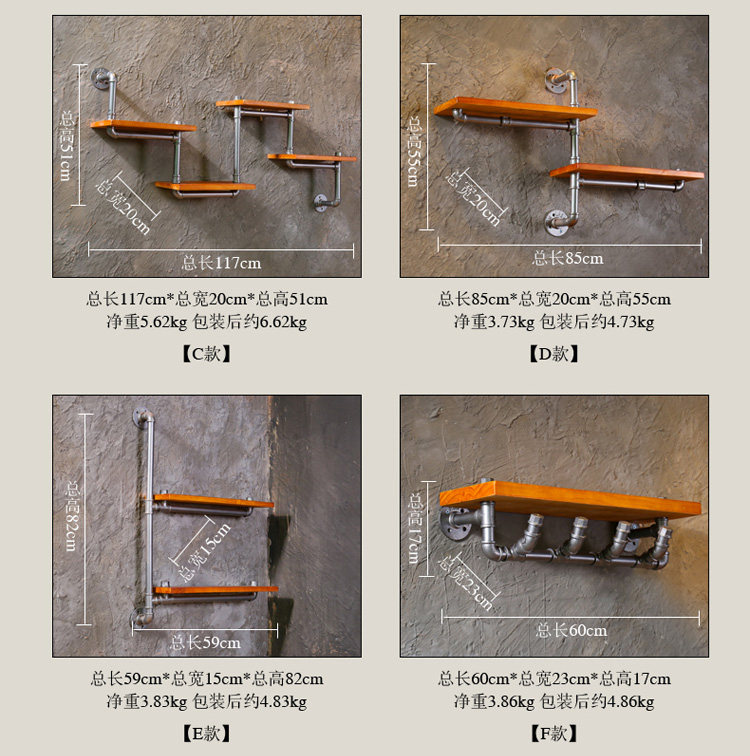 总高51cm

总宽20cm

总长117cm

总长117cm*总宽20cm*总高51cm
净重5.62kg 包装后约6.62kg

【C款】

总高55cm

总宽20cm

总长85cm

总长85cm*总宽20cm*总高55cm
净重3.73kg 包装后约4.73kg

【D款】

总高82cm

总宽15cm

总长59cm

总长59cm*总宽15cm*总高82cm
净重3.83kg 包装后约4.83kg

【E款】

总高17cm

总宽23cm

总长60cm

总长60cm*总宽23cm*总高17cm
净重3.86kg 包装后约4.86kg

【F款】