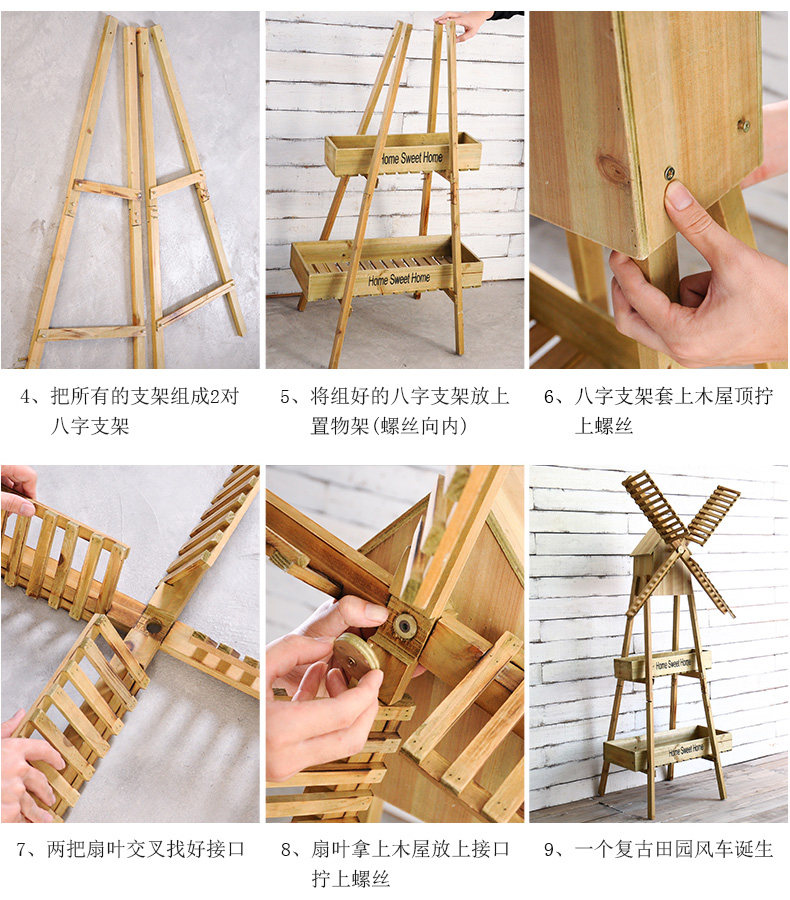 Home Sweet Home

Home Sweet Home

4、把所有的支架组成2对八字支架

5、将组好的八字支架放上置物架(螺丝向内)

6、八字支架套上木屋顶拧上螺丝

Home Sweet Home

Home Sweet Home

7、两把扇叶交叉找好接口

8、扇叶拿上木屋放上接口拧上螺丝

9、一个复古田园风车诞生