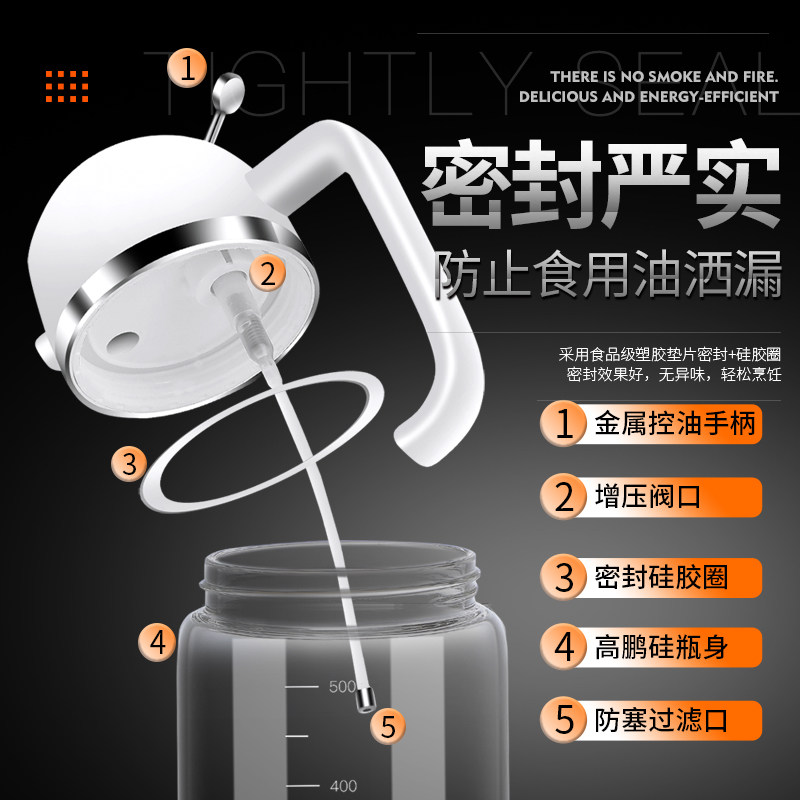 TIGHTLY SEAL

THERE IS NO SMOKE AND FIRE.
DELICIOUS AND ENERGY-EFFICIENT

密封严实

防止食用油洒漏

采用食品级塑胶垫片密封+硅胶圈
密封效果好，无异味，轻松烹饪

1 金属控油手柄

2 增压阀口

3 密封硅胶圈

4 高鹏硅瓶身

5 防塞过滤口

1

2

3

4

5

500

400