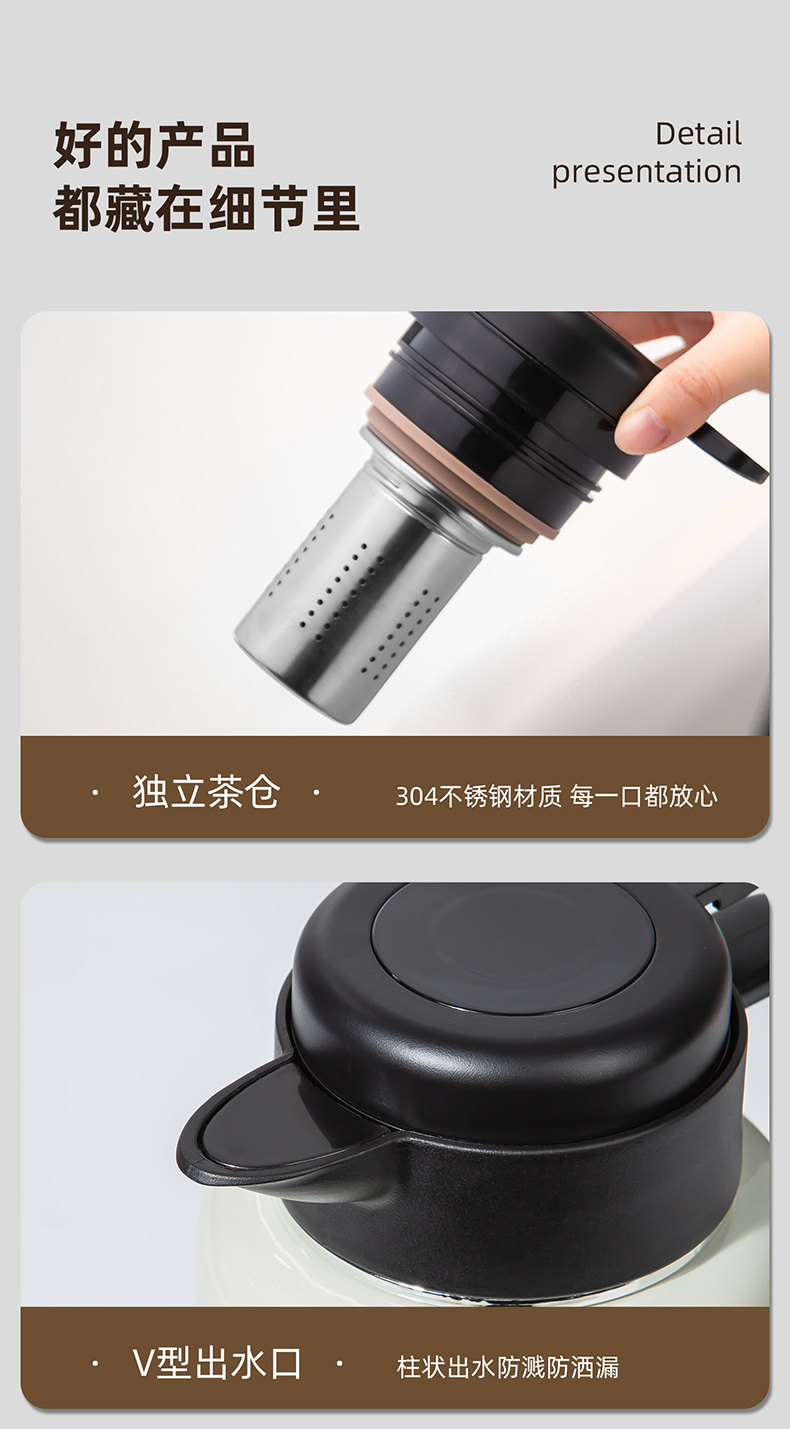 好的产品
都藏在细节里

Detail
presentation

· 独立茶仓 · 304不锈钢材质 每一口都放心

· V型出水口 · 柱状出水防溅防洒漏