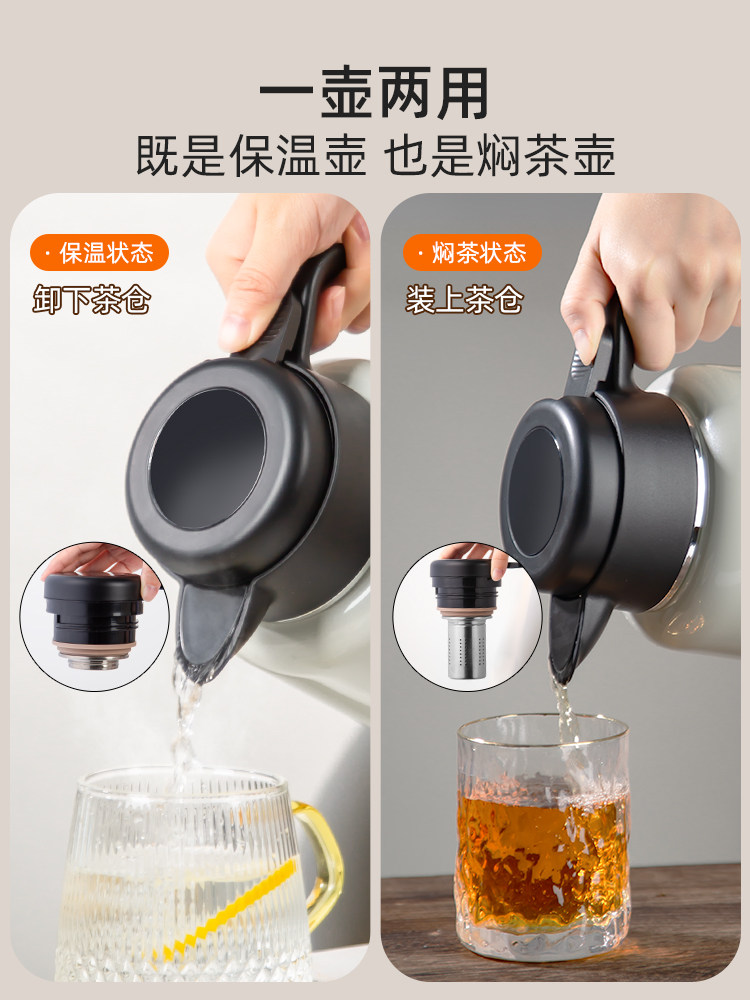 一壶两用
既是保温壶 也是焖茶壶

· 保温状态
卸下茶仓

· 焖茶状态
装上茶仓