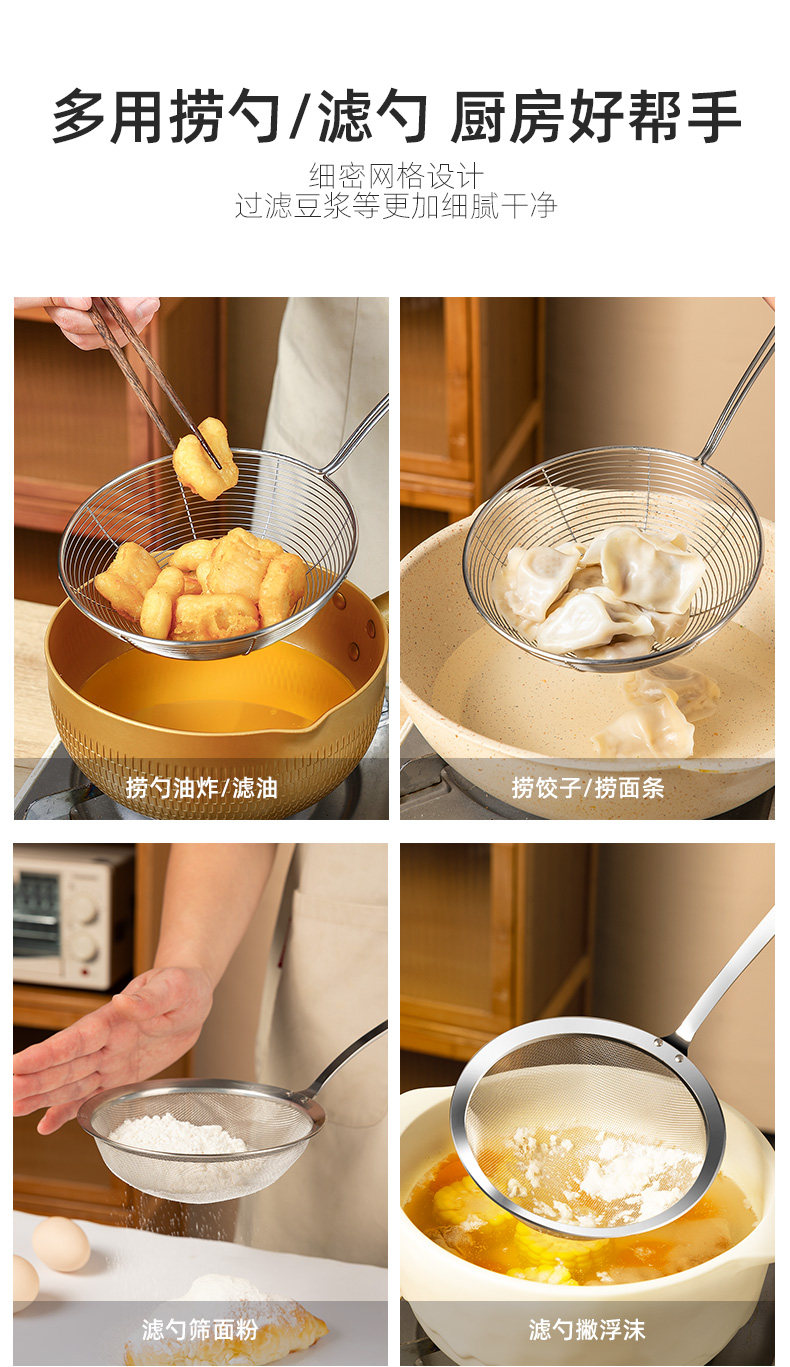 多用捞勺/滤勺 厨房好帮手

细密网格设计
过滤豆浆等更加细腻干净

捞勺油炸/滤油

捞饺子/捞面条

滤勺筛面粉

滤勺撇浮沫