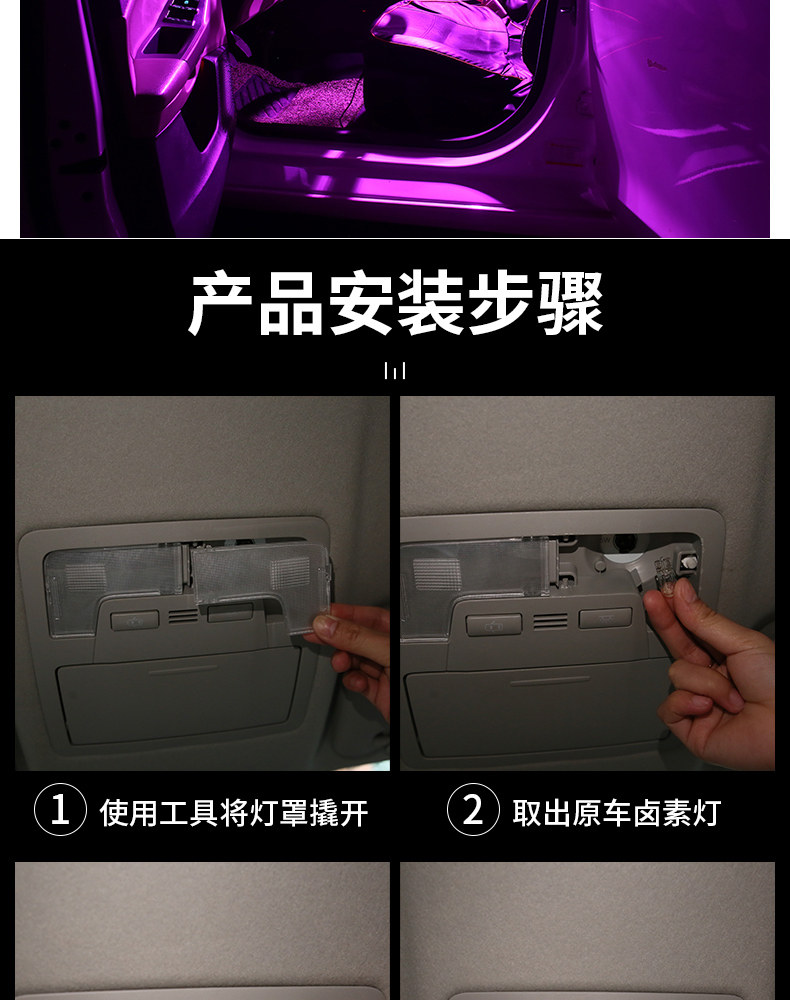 产品安装步骤

① 使用工具将灯罩撬开

② 取出原车卤素灯