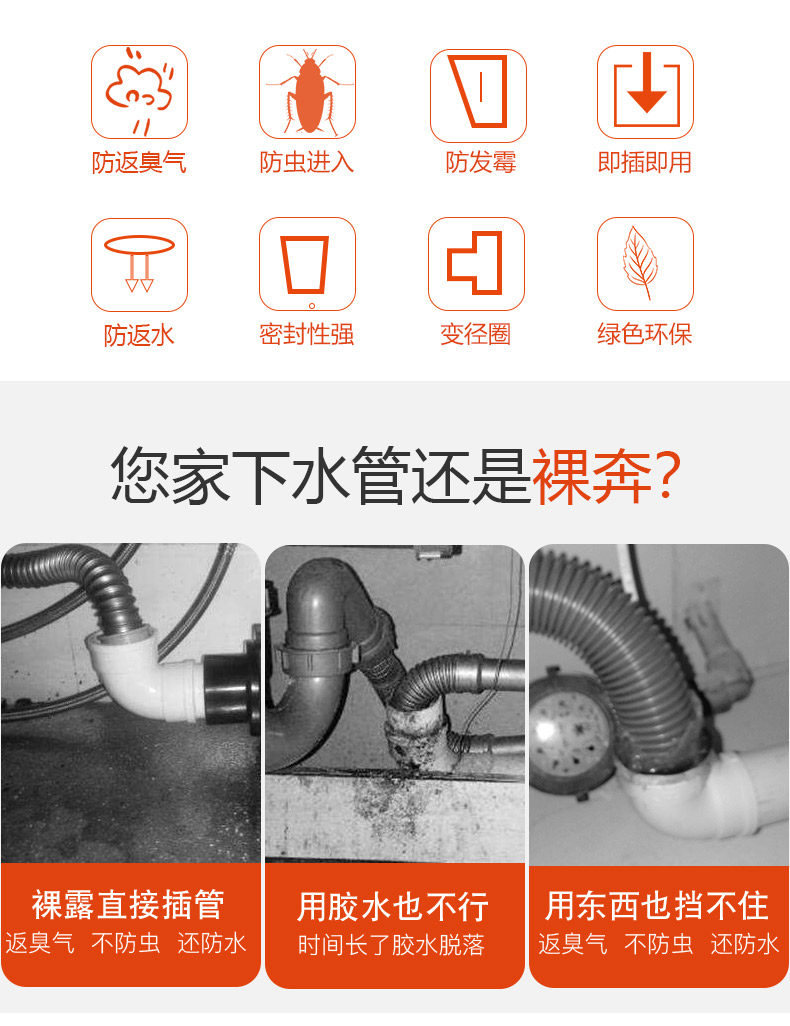 防返臭气
防虫进入
防发霉
即插即用

防返水
密封性强
变径圈
绿色环保

您家下水管还是裸奔?

裸露直接插管
返臭气 不防虫 还防水

用胶水也不行
时间长了胶水脱落

用东西也挡不住
返臭气 不防虫 还防水