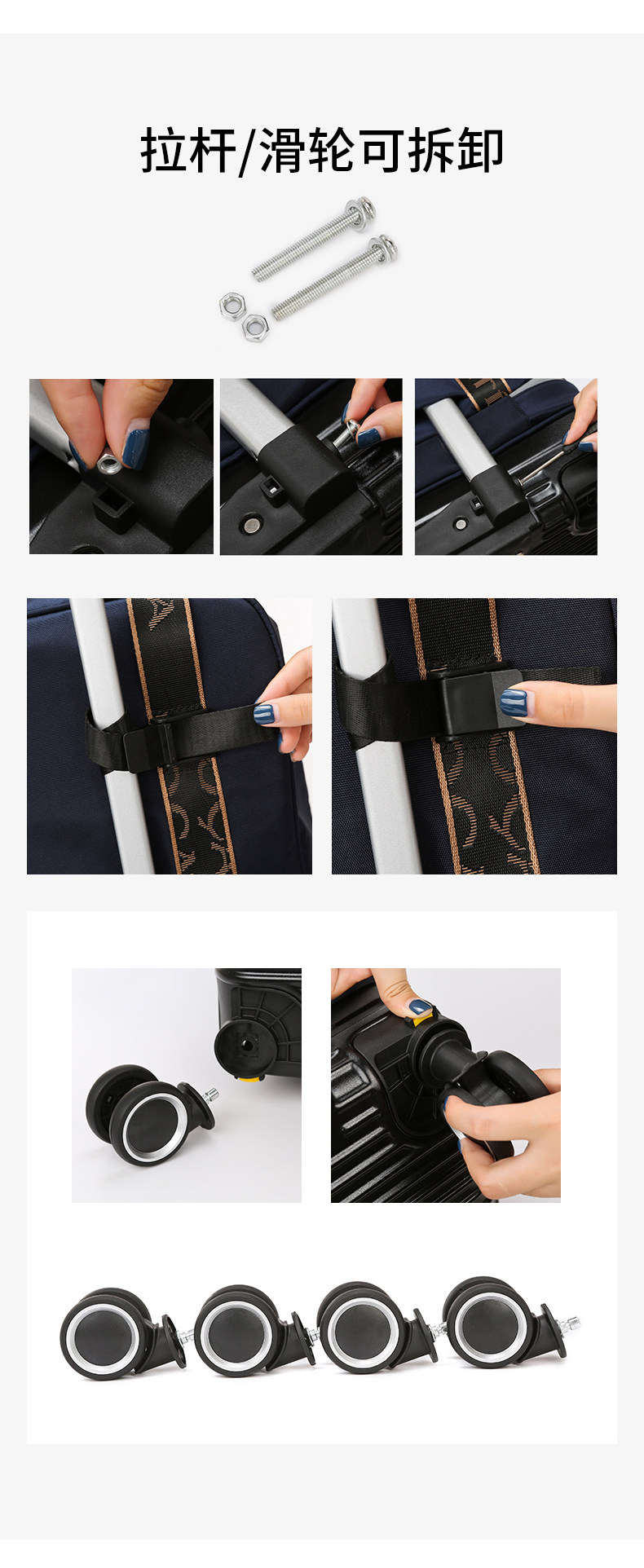 拉杆/滑轮可拆卸