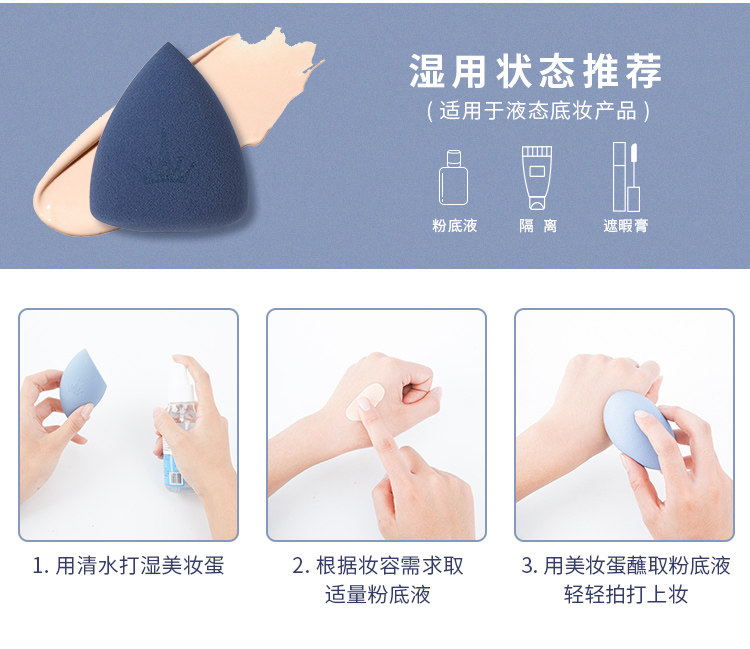 湿用状态推荐
（适用于液态底妆产品）

粉底液　隔 离　遮暇膏

1. 用清水打湿美妆蛋

2. 根据妆容需求取适量粉底液

3. 用美妆蛋蘸取粉底液轻轻拍打上妆