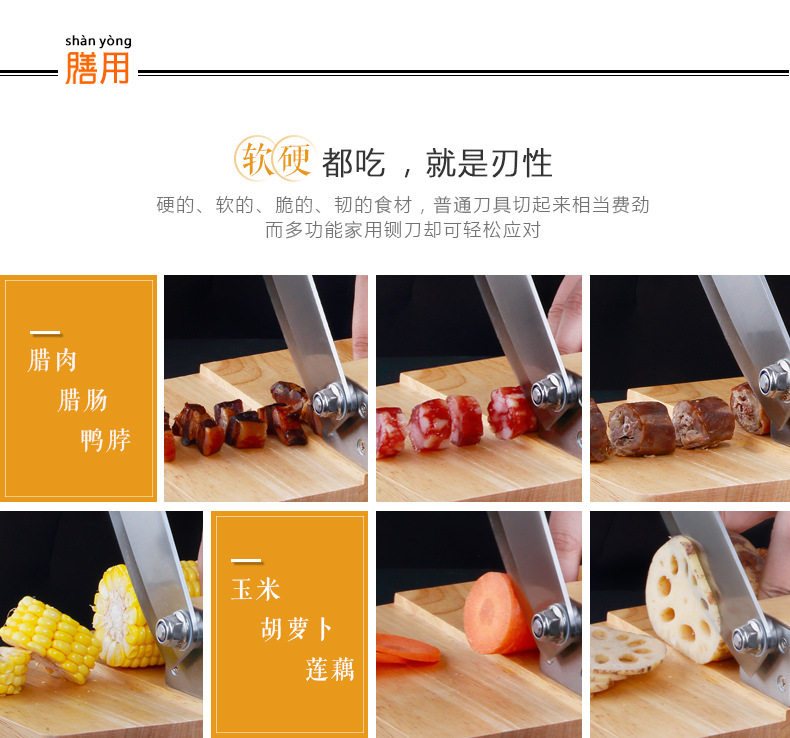 shàn yòng
膳用

软硬都吃，就是刃性

硬的、软的、脆的、韧的食材，普通刀具切起来相当费劲
而多功能家用铡刀却可轻松应对

腊肉
腊肠
鸭脖

玉米
胡萝卜
莲藕