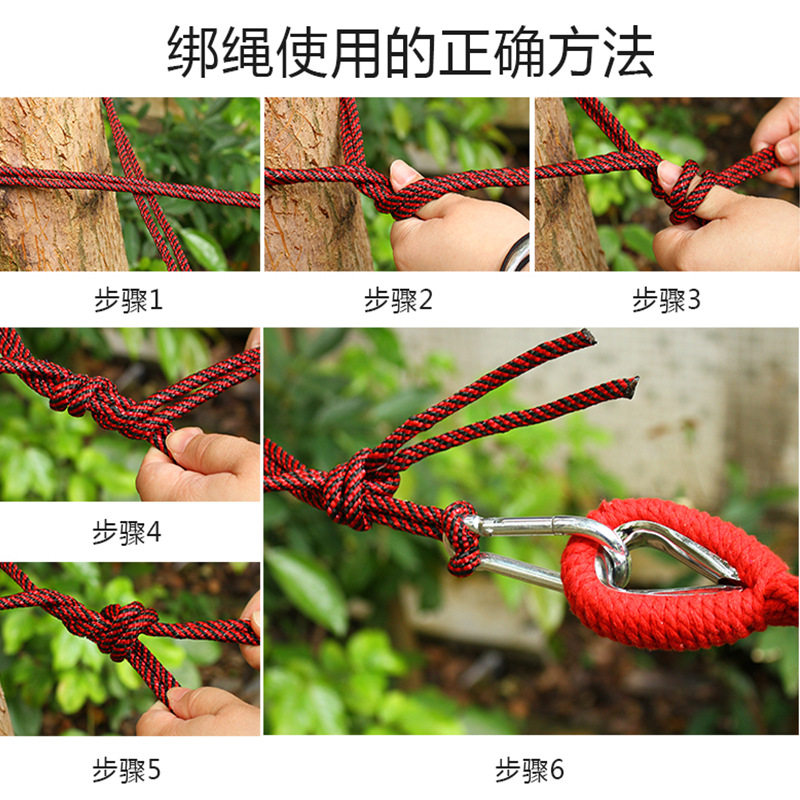 绑绳使用的正确方法

步骤1

步骤2

步骤3

步骤4

步骤5

步骤6