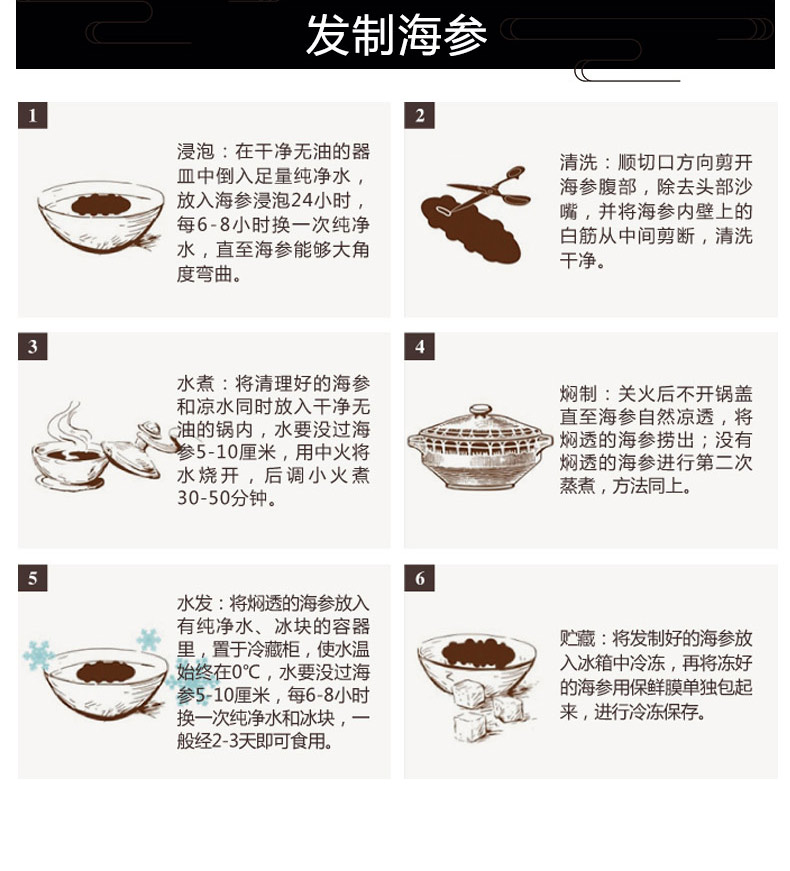 发制海参

1

浸泡：在干净无油的器皿中倒入足量纯净水，放入海参浸泡24小时，每6-8小时换一次纯净水，直至海参能够大角度弯曲。

2

清洗：顺切口方向剪开海参腹部，除去头部沙嘴，并将海参内壁上的白筋从中间剪断，清洗干净。

3

水煮：将清理好的海参和凉水同时放入干净无油的锅内，水要没过海参5-10厘米，用中火将水烧开，后调小火煮30-50分钟。

4

焖制：关火后不开锅盖直至海参自然凉透，将焖透的海参捞出；没有焖透的海参进行第二次蒸煮，方法同上。

5

水发：将焖透的海参放入有纯净水、冰块的容器里，置于冷藏柜，使水温始终在0℃，水要没过海参5-10厘米，每6-8小时换一次纯净水和冰块，一般经2-3天即可食用。

6

贮藏：将发制好的海参放入冰箱中冷冻，再将冻好的海参用保鲜膜单独包起来，进行冷冻保存。