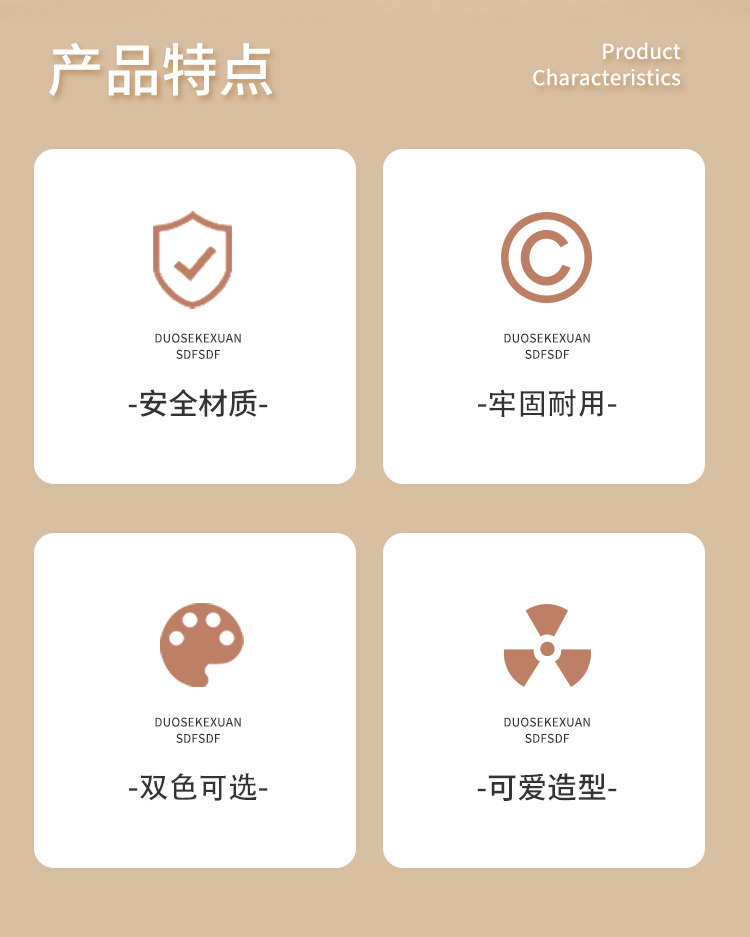 产品特点

Product
Characteristics

DUOSEKEXUAN
SDFSDF

-安全材质-

DUOSEKEXUAN
SDFSDF

-牢固耐用-

DUOSEKEXUAN
SDFSDF

-双色可选-

DUOSEKEXUAN
SDFSDF

-可爱造型-