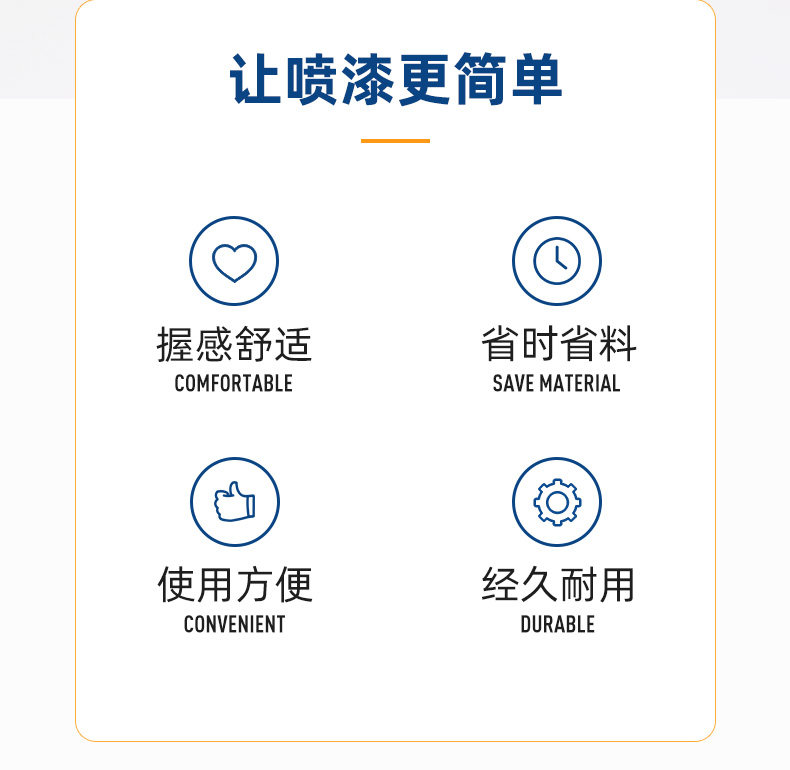 让喷漆更简单

握感舒适
COMFORTABLE

省时省料
SAVE MATERIAL

使用方便
CONVENIENT

经久耐用
DURABLE