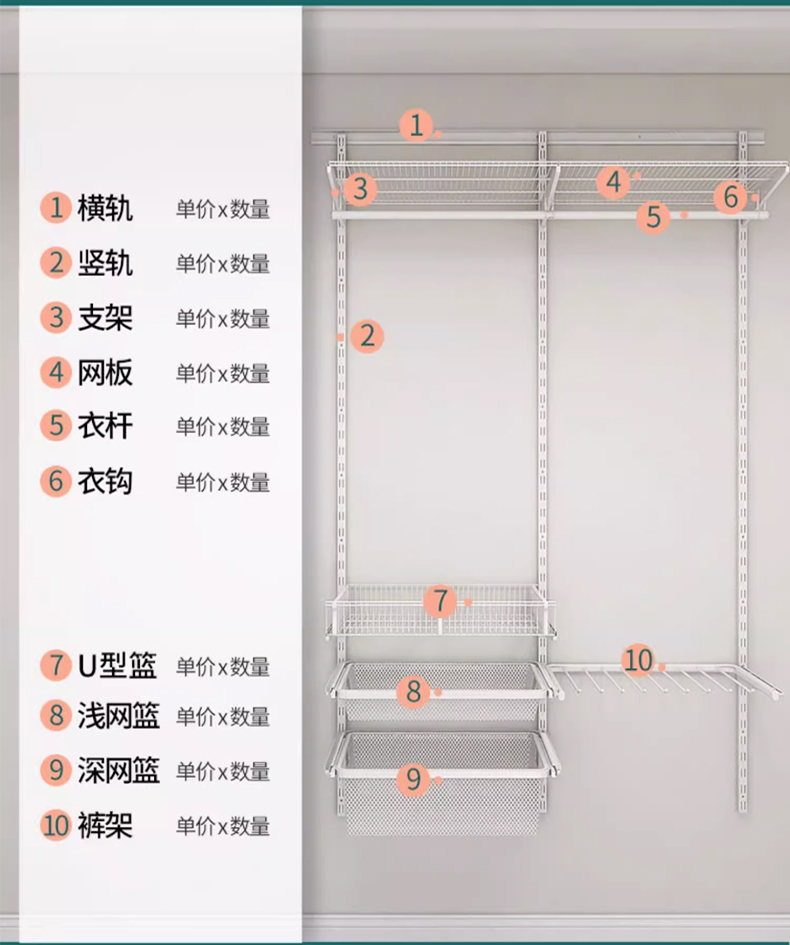 1 横轨 单价x数量
2 竖轨 单价x数量
3 支架 单价x数量
4 网板 单价x数量
5 衣杆 单价x数量
6 衣钩 单价x数量

7 U型篮 单价x数量
8 浅网篮 单价x数量
9 深网篮 单价x数量
10 裤架 单价x数量

1
3
4
6
5
2
7
10
8
9