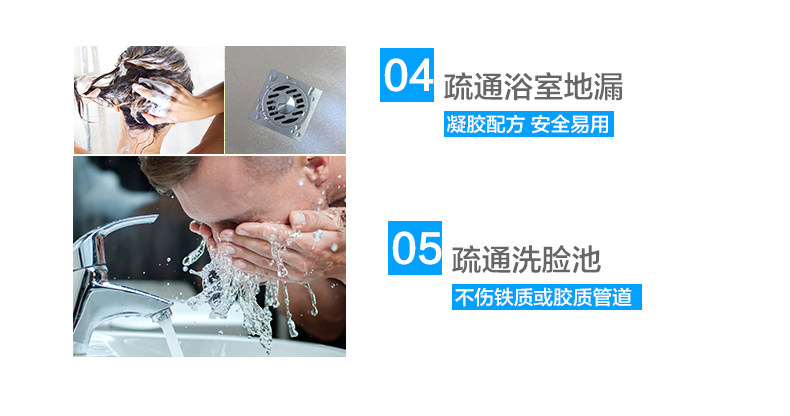 04 疏通浴室地漏

凝胶配方 安全易用

05 疏通洗脸池

不伤铁质或胶质管道