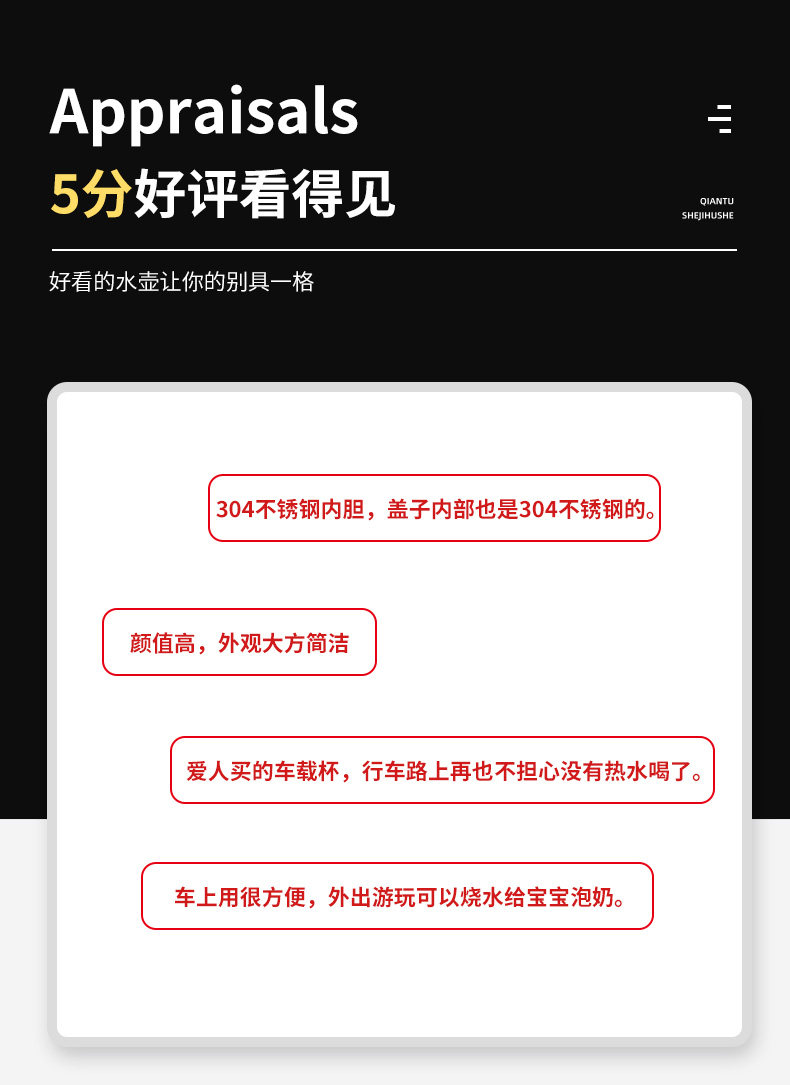 Appraisals
5分好评看得见

QIANTU
SHEJIHUSHE

好看的水壶让你的别具一格

304不锈钢内胆，盖子内部也是304不锈钢的。

颜值高，外观大方简洁

爱人买的车载杯，行车路上再也不担心没有热水喝了。

车上用很方便，外出游玩可以烧水给宝宝泡奶。