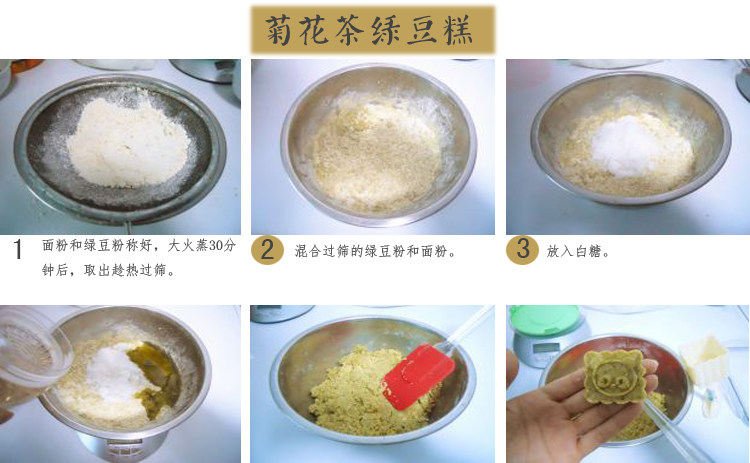 菊花茶绿豆糕

1 面粉和绿豆粉称好，大火蒸30分钟后，取出趁热过筛。

2 混合过筛的绿豆粉和面粉。

3 放入白糖。