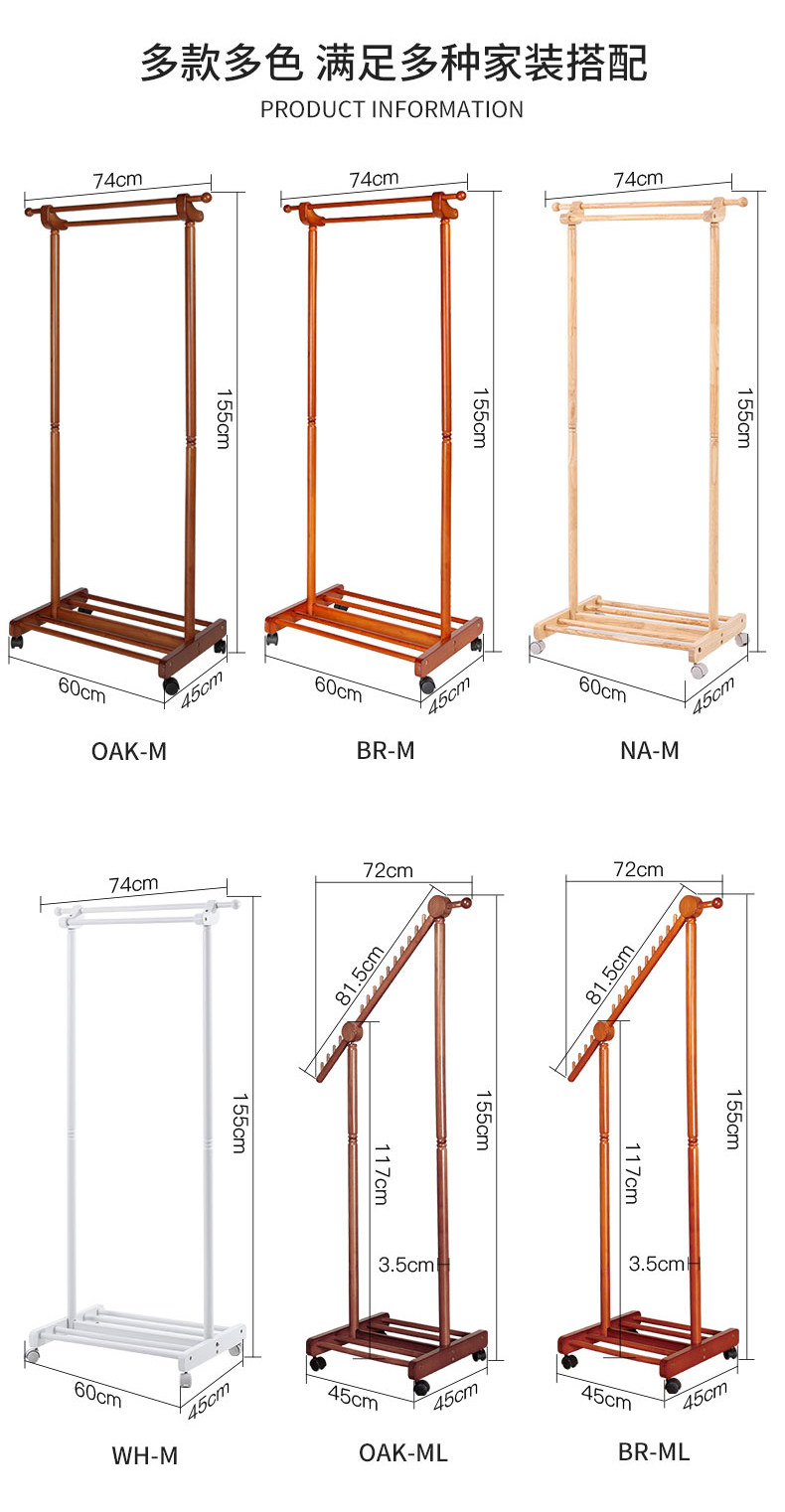 多款多色 满足多种家装搭配
PRODUCT INFORMATION

74cm
155cm
60cm
45cm
OAK-M

74cm
155cm
60cm
45cm
BR-M

74cm
155cm
60cm
45cm
NA-M

74cm
155cm
60cm
45cm
WH-M

72cm
81.5cm
155cm
117cm
3.5cm
45cm
45cm
OAK-ML

72cm
81.5cm
155cm
117cm
3.5cm
45cm
45cm
BR-ML