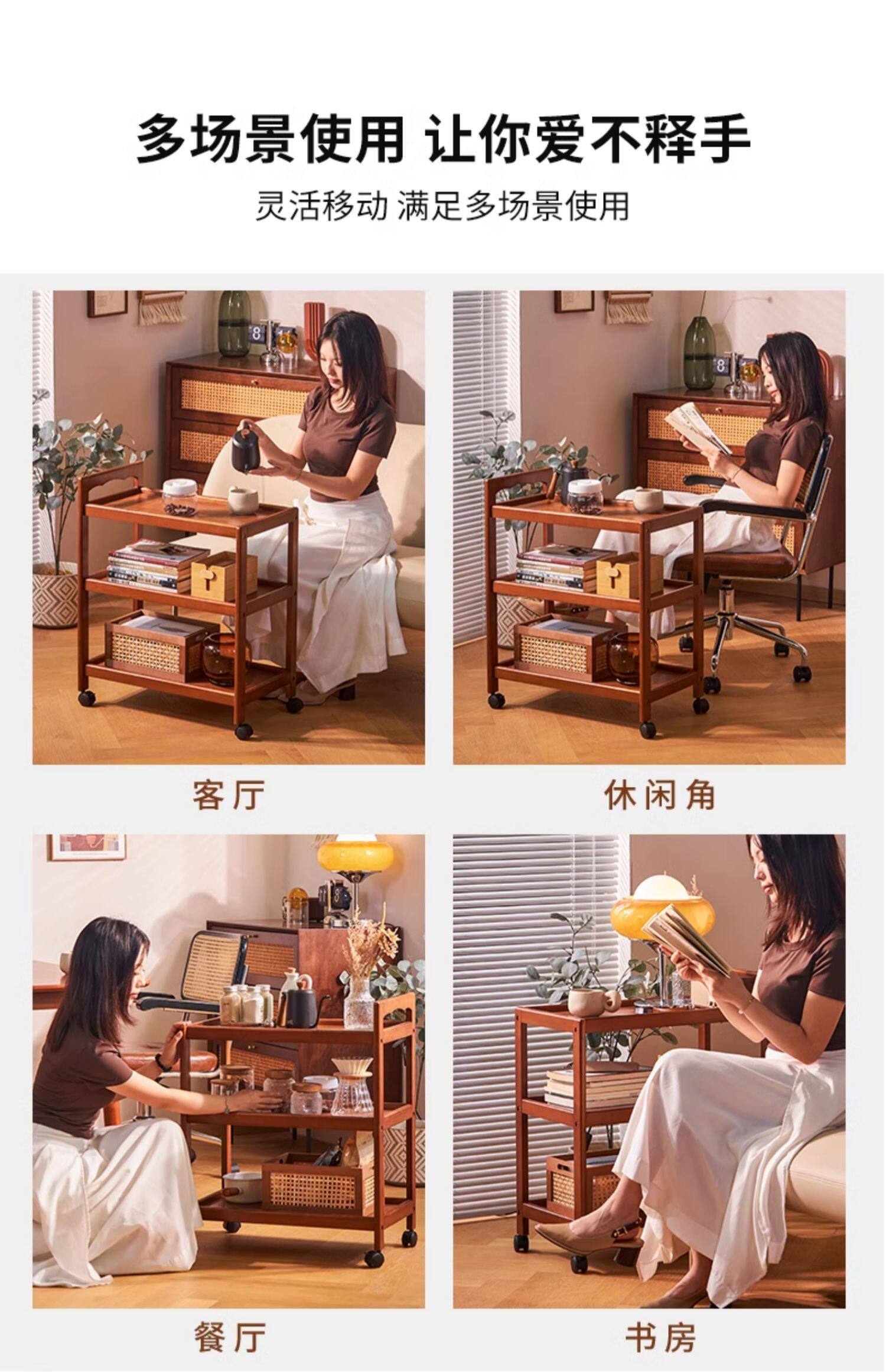 多场景使用 让你爱不释手

灵活移动 满足多场景使用

客厅

休闲角

餐厅

书房